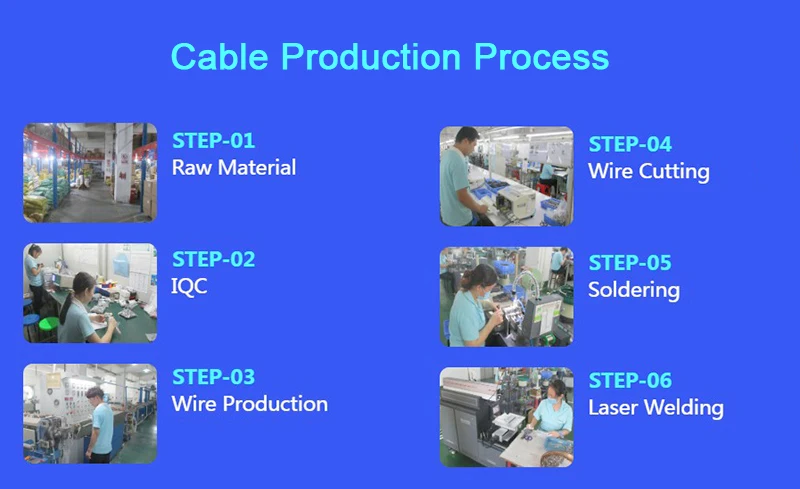 Cable Production Process

STEP-01
Raw Material

STEP-02
IQC

STEP-03
Wire Production

STEP-04
Wire Cutting

STEP-05
Soldering

STEP-06
Laser Welding