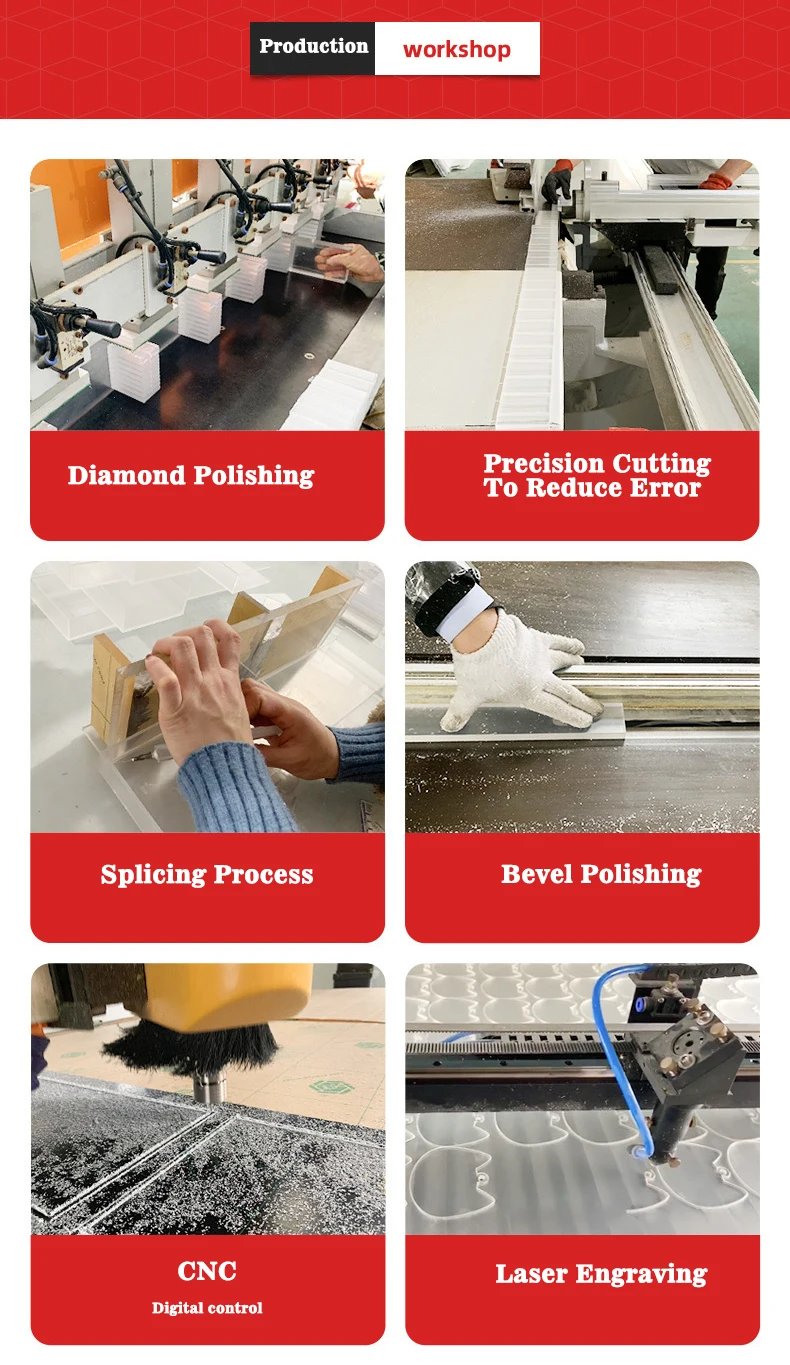 Production workshop

Diamond Polishing

Precision Cutting To Reduce Error

Splicing Process

Bevel Polishing

CNC
Digital control

Laser Engraving