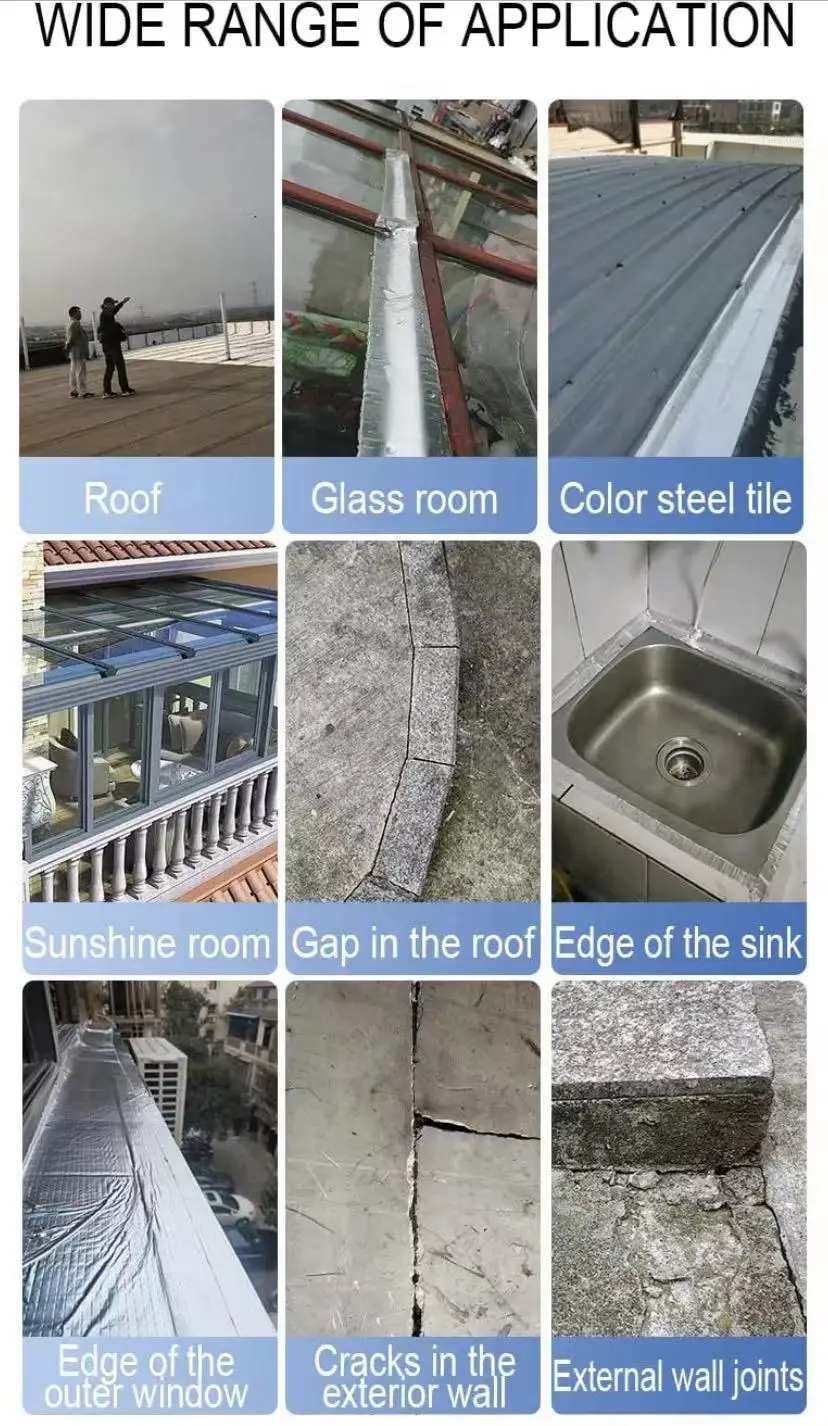 WIDE RANGE OF APPLICATION

Roof

Glass room

Color steel tile

Sunshine room

Gap in the roof

Edge of the sink

Edge of the outer window

Cracks in the exterior wall

External wall joints