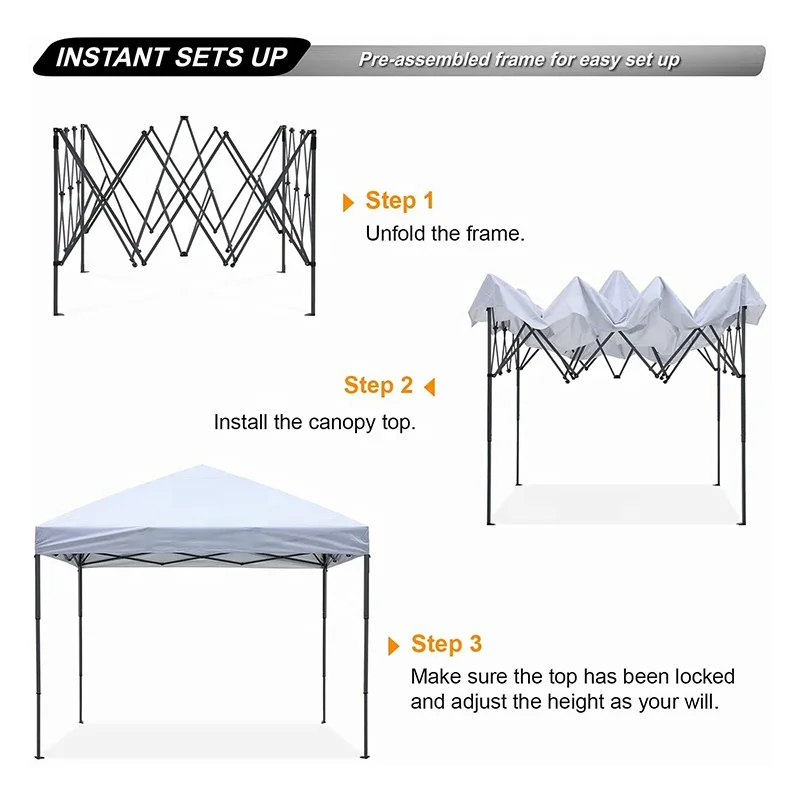 INSTANT SETS UP
Pre-assembled frame for easy set up

Step 1
Unfold the frame.

Step 2
Install the canopy top.

Step 3
Make sure the top has been locked and adjust the height as your will.