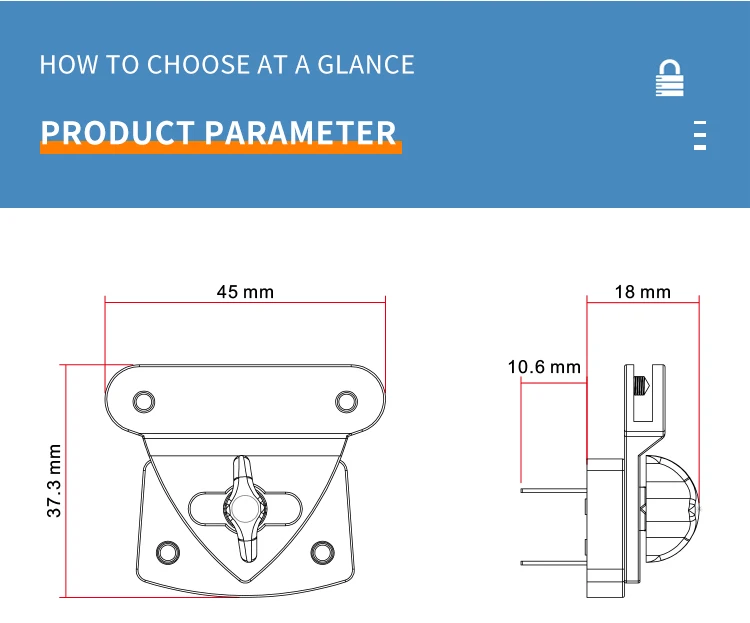 HOW TO CHOOSE AT A GLANCE

PRODUCT PARAMETER

45 mm

37.3 mm

18 mm

10.6 mm