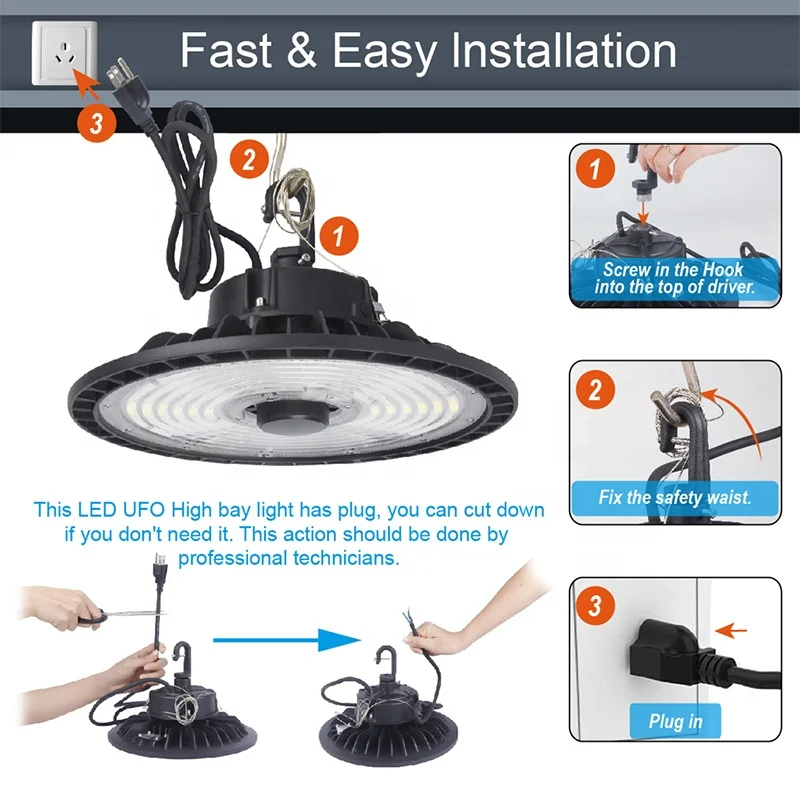 Fast & Easy Installation

3

2

1

1

Screw in the Hook into the top of driver.

2

Fix the safety waist.

This LED UFO High bay light has plug, you can cut down if you don't need it. This action should be done by professional technicians.

3

Plug in