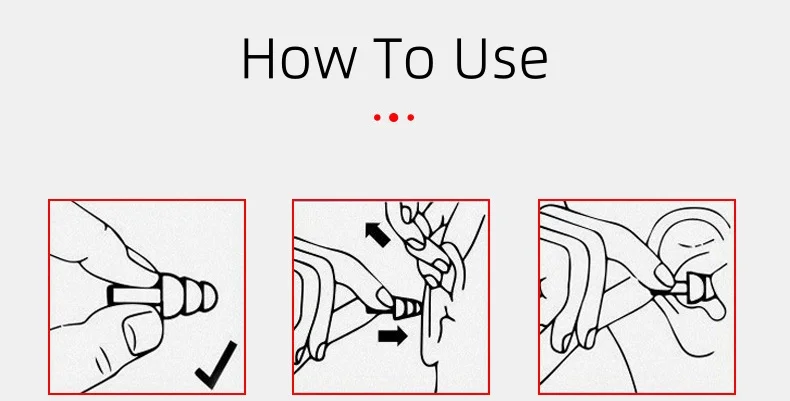 How To Use