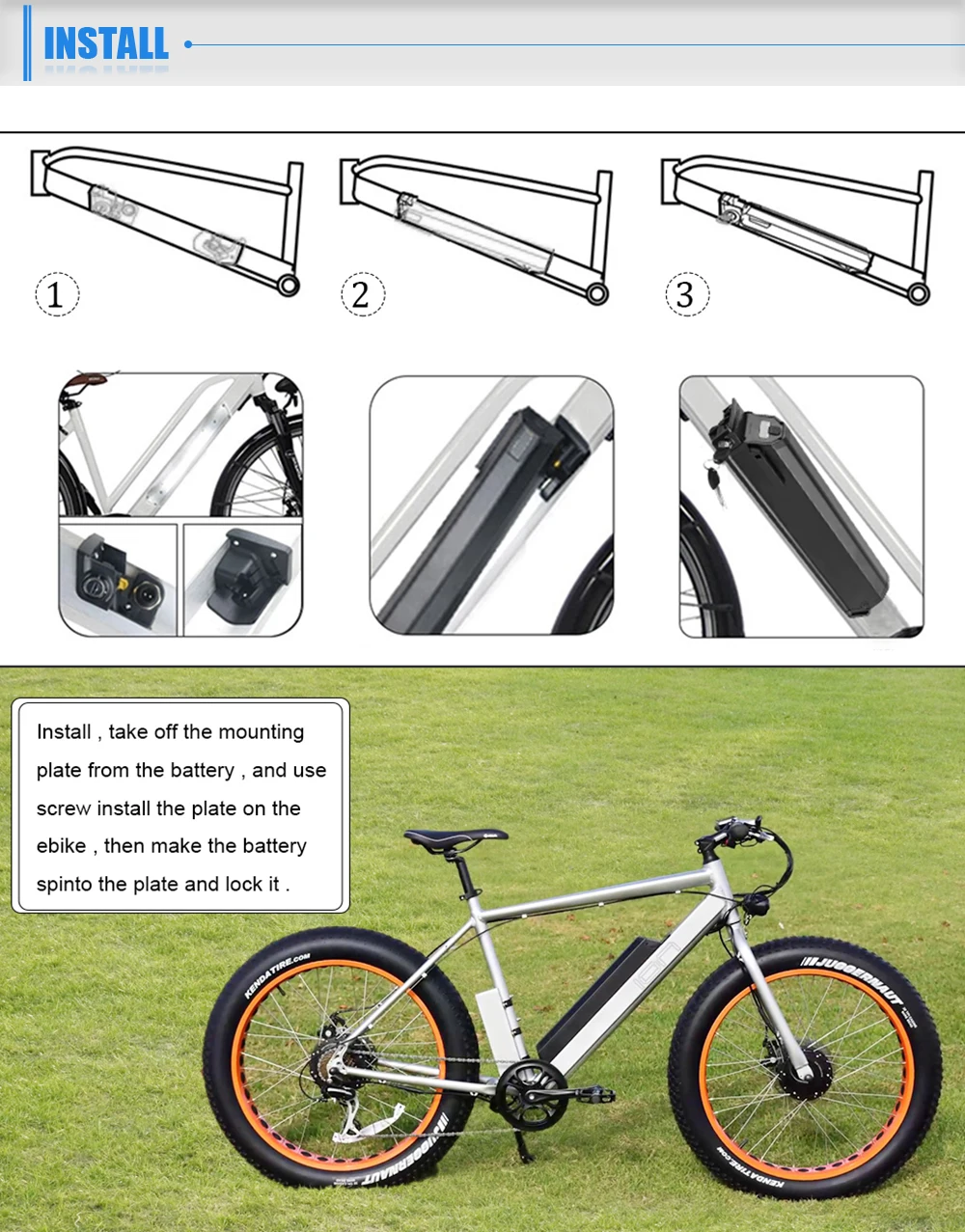 INSTALL

1

2

3

Install , take off the mounting plate from the battery , and use screw install the plate on the ebike , then make the battery spinto the plate and lock it .

KENDATIRE.COM

JUGGERNAUT

JUGGERNAUT

KENDATIRE.COM