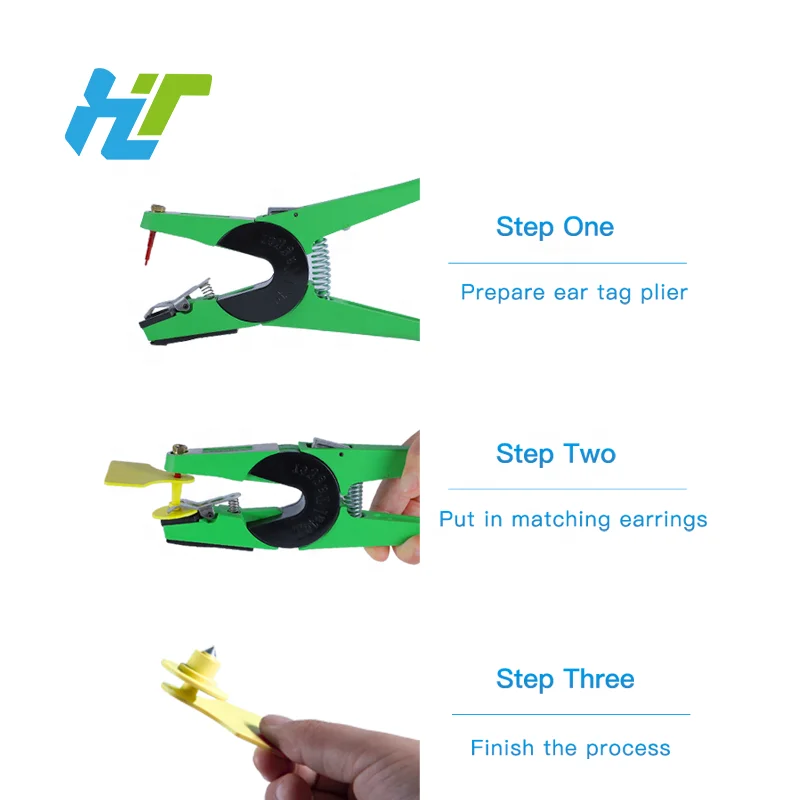 HT

Step One

Prepare ear tag plier

Step Two

Put in matching earrings

Step Three

Finish the process