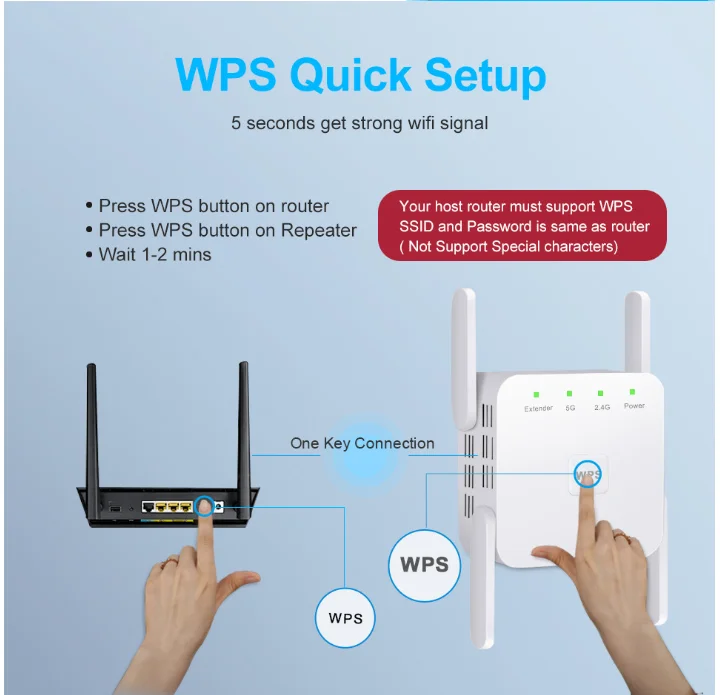 WPS Quick Setup

5 seconds get strong wifi signal

• Press WPS button on router
• Press WPS button on Repeater
• Wait 1-2 mins

Your host router must support WPS
SSID and Password is same as router
( Not Support Special characters)

Extender 5G 2.4G Power

One Key Connection

WPS

WPS

WPS