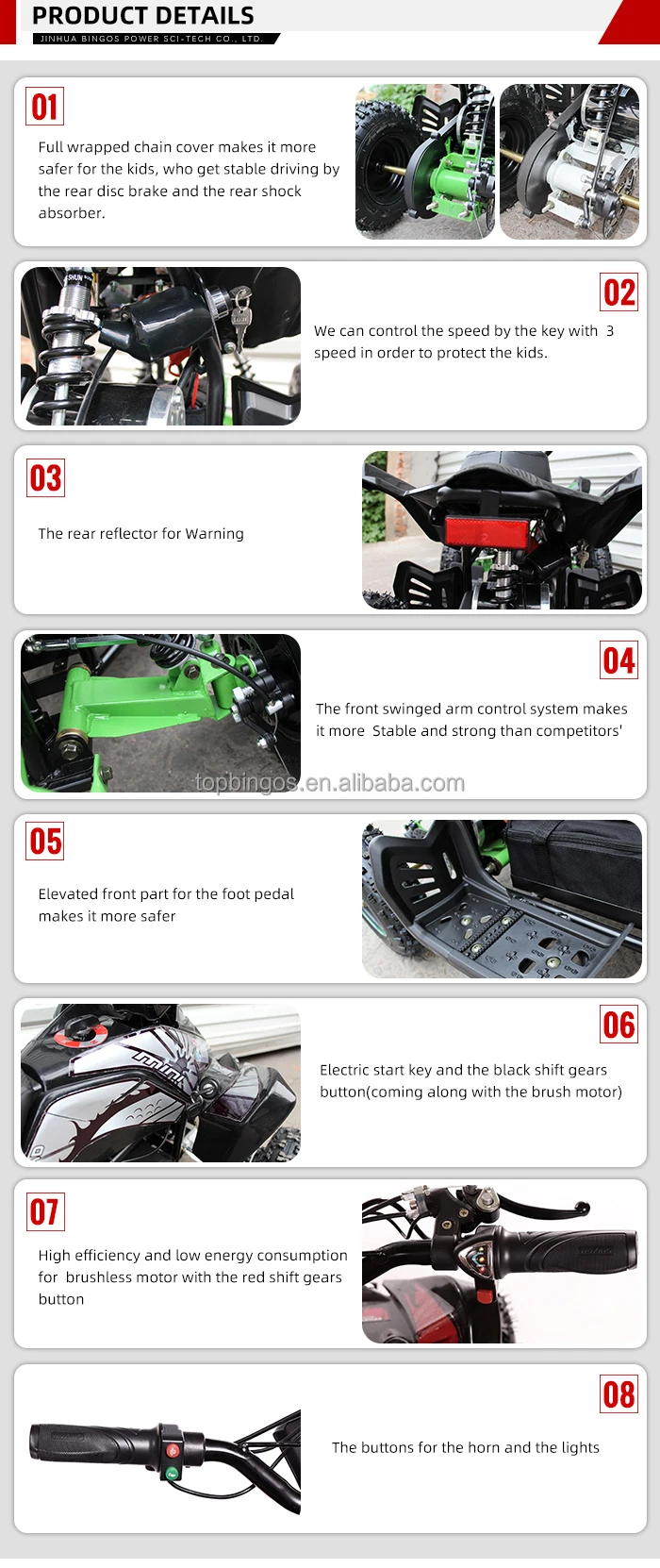 PRODUCT DETAILS
JINHUA BINGOS POWER SCI-TECH CO., LTD.

01
Full wrapped chain cover makes it more safer for the kids, who get stable driving by the rear disc brake and the rear shock absorber.

02
We can control the speed by the key with 3 speed in order to protect the kids.

03
The rear reflector for Warning

04
The front swinged arm control system makes it more Stable and strong than competitors'

topbingos.en.alibaba.com

05
Elevated front part for the foot pedal makes it more safer

06
Electric start key and the black shift gears button(coming along with the brush motor)

07
High efficiency and low energy consumption for brushless motor with the red shift gears button

08
The buttons for the horn and the lights