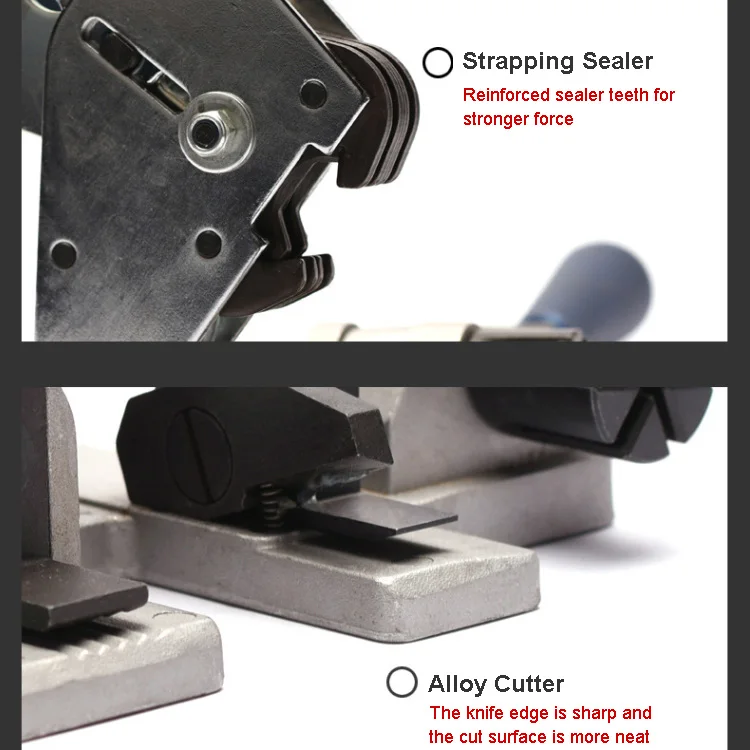 Strapping Sealer
Reinforced sealer teeth for stronger force

Alloy Cutter
The knife edge is sharp and the cut surface is more neat