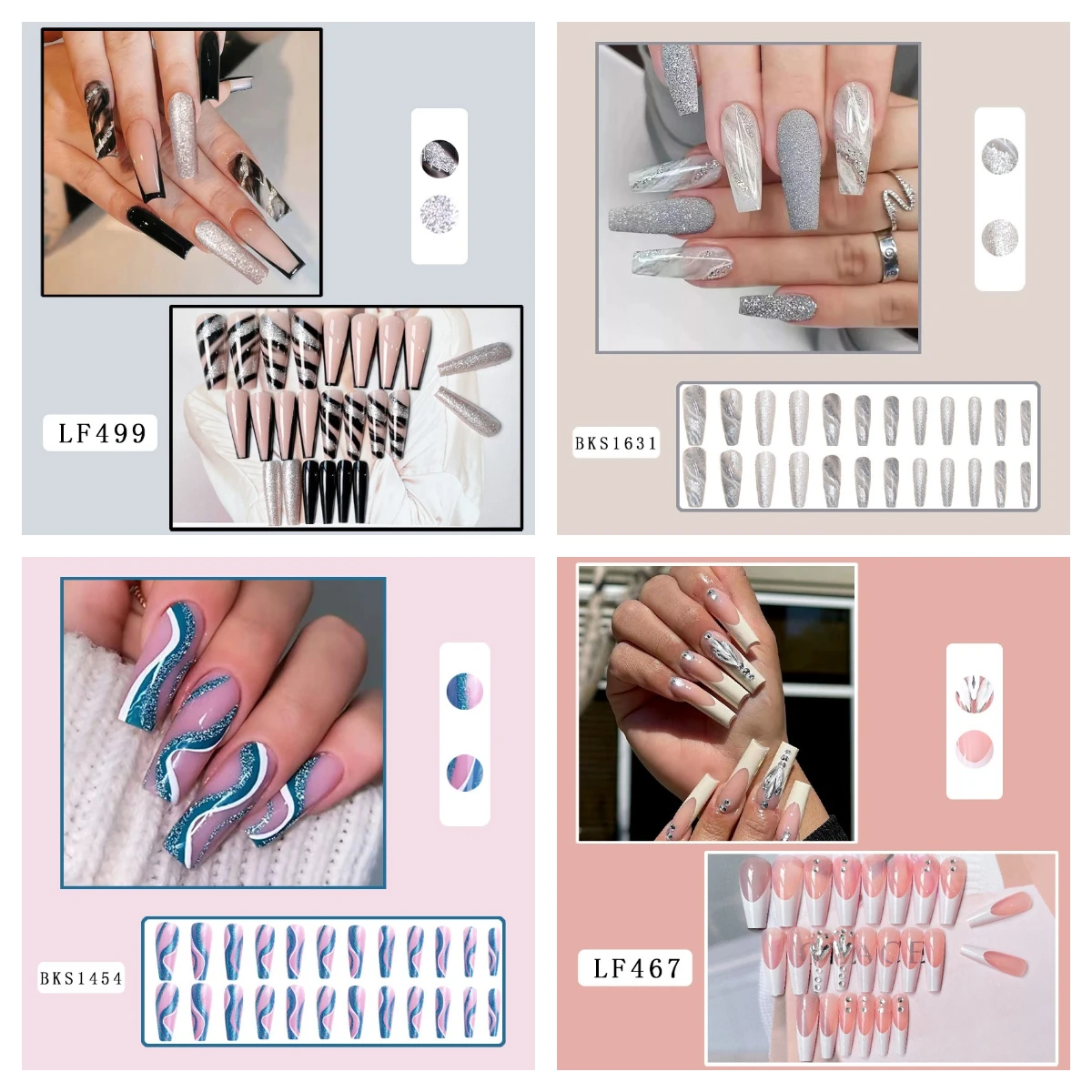 LF499

BKS1631

BKS1454

LF467