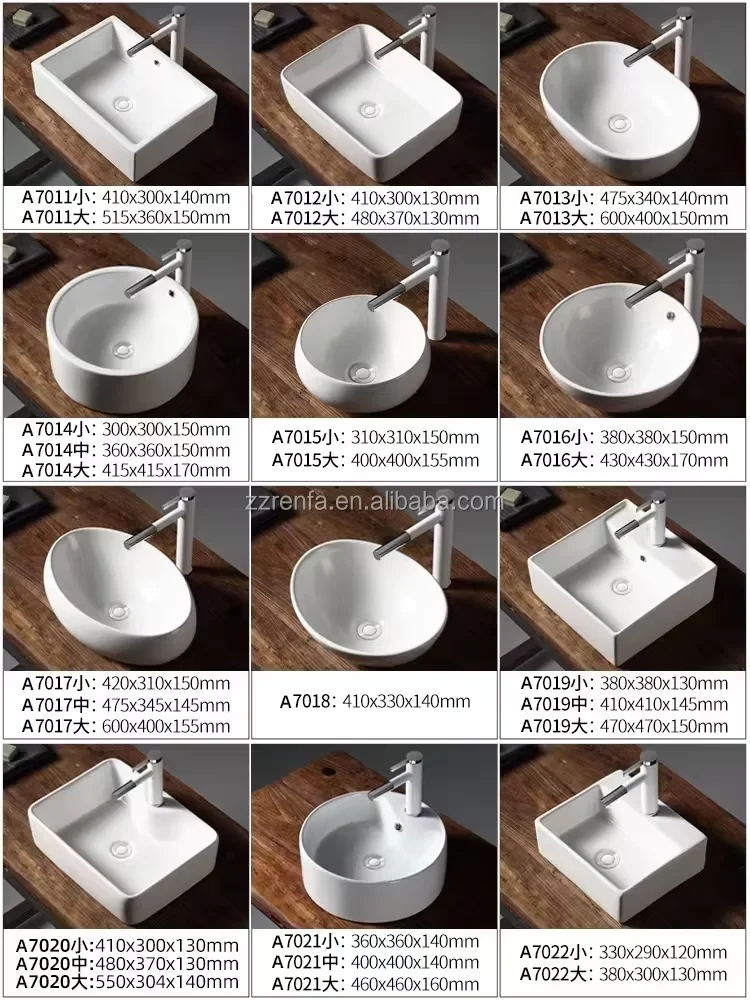 A7011小: 410x300x140mm
A7011大: 515x360x150mm

A7012小: 410x300x130mm
A7012大: 480x370x130mm

A7013小: 475x340x140mm
A7013大: 600x400x150mm

A7014小: 300x300x150mm
A7014中: 360x360x150mm
A7014大: 415x415x170mm

A7015小: 310x310x150mm
A7015大: 400x400x155mm

A7016小: 380x380x150mm
A7016大: 430x430x170mm

zzrenfa.en.alibaba.com

A7017小: 420x310x150mm
A7017中: 475x345x145mm
A7017大: 600x400x155mm

A7018: 410x330x140mm

A7019小: 380x380x130mm
A7019中: 410x410x145mm
A7019大: 470x470x150mm

A7020小: 410x300x130mm
A7020中: 480x370x130mm
A7020大: 550x304x140mm

A7021小: 360x360x140mm
A7021中: 400x400x140mm
A7021大: 460x460x160mm

A7022小: 330x290x120mm
A7022大: 380x300x130mm