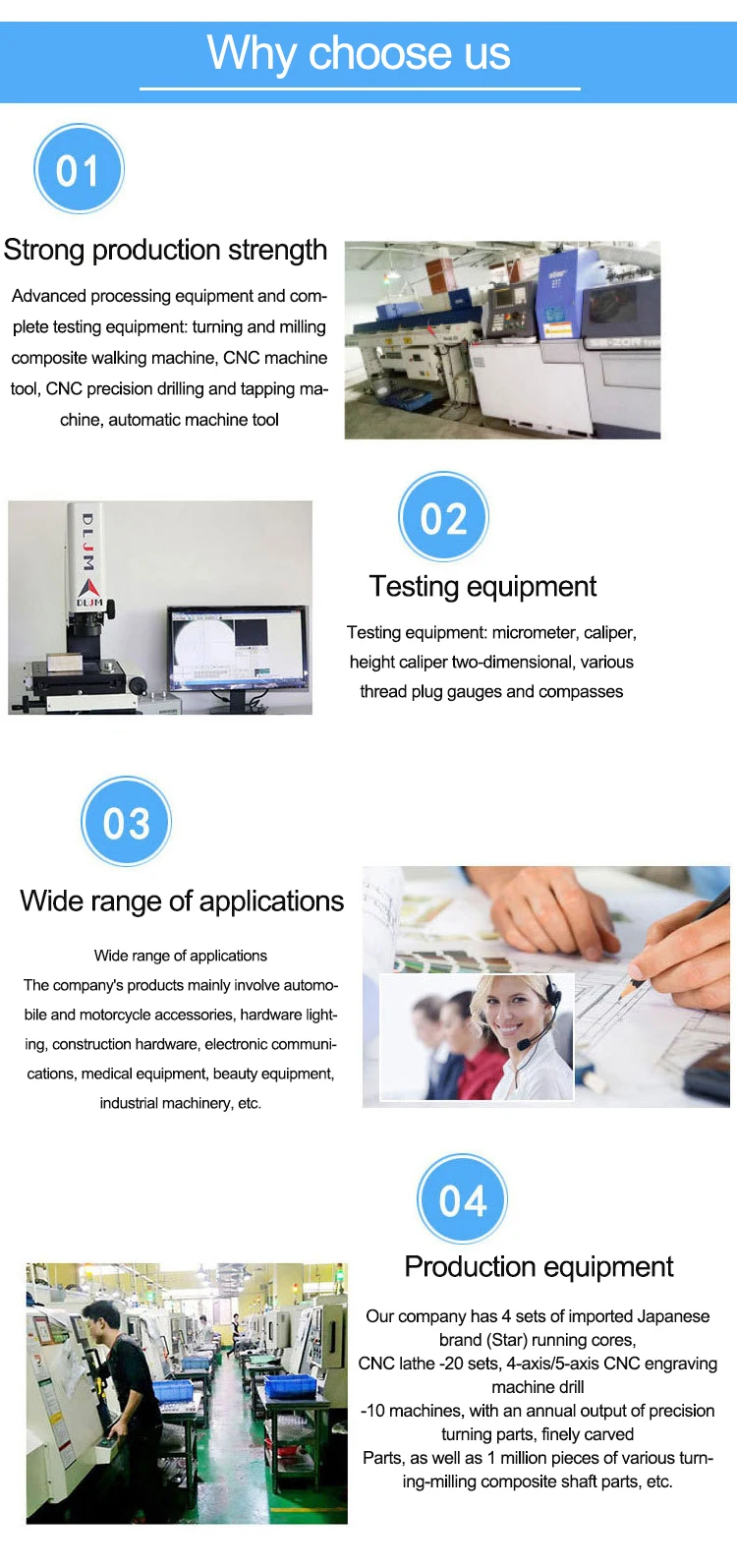 Why choose us

01

Strong production strength

Advanced processing equipment and complete testing equipment: turning and milling composite walking machine, CNC machine tool, CNC precision drilling and tapping machine, automatic machine tool

DLJM

DLJM

02

Testing equipment

Testing equipment: micrometer, caliper, height caliper two-dimensional, various thread plug gauges and compasses

03

Wide range of applications

Wide range of applications
The company's products mainly involve automobile and motorcycle accessories, hardware lighting, construction hardware, electronic communications, medical equipment, beauty equipment, industrial machinery, etc.

04

Production equipment

Our company has 4 sets of imported Japanese brand (Star) running cores,
CNC lathe -20 sets, 4-axis/5-axis CNC engraving machine drill
-10 machines, with an annual output of precision turning parts, finely carved
Parts, as well as 1 million pieces of various turning-milling composite shaft parts, etc.