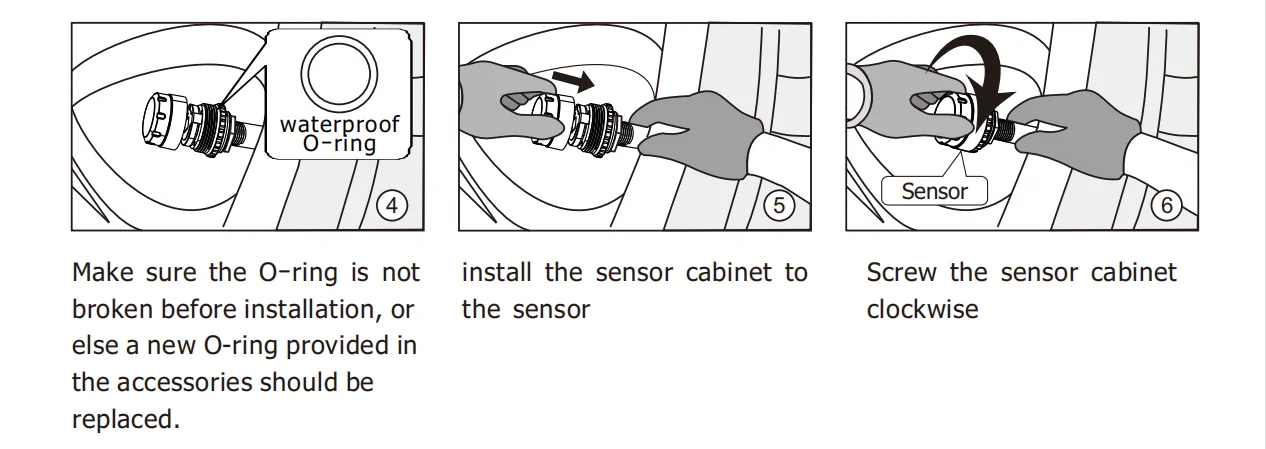 waterproof O-ring

4

Make sure the O-ring is not broken before installation, or else a new O-ring provided in the accessories should be replaced.

5

install the sensor cabinet to the sensor

Sensor

6

Screw the sensor cabinet clockwise