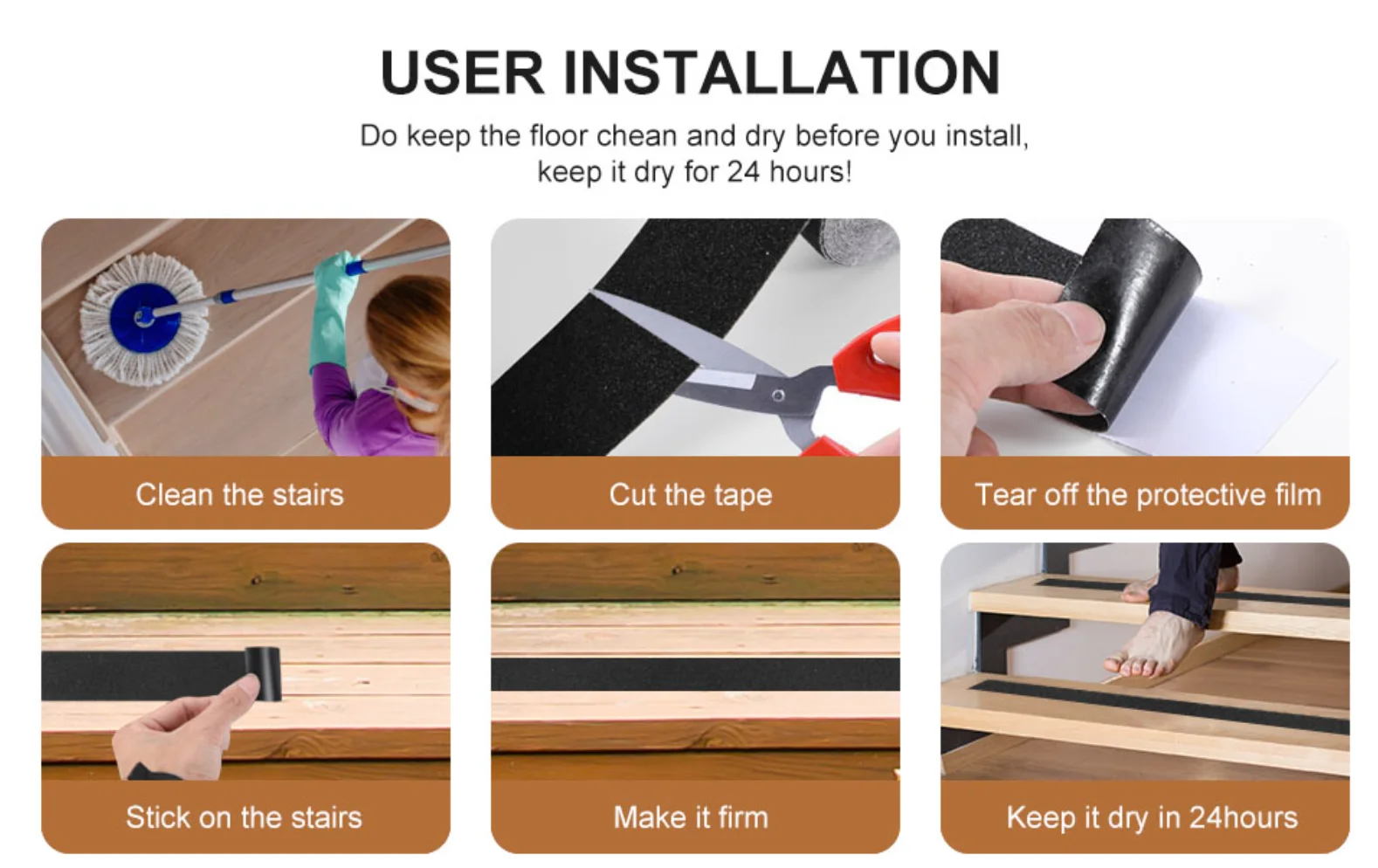 USER INSTALLATION

Do keep the floor chean and dry before you install, keep it dry for 24 hours!

Clean the stairs

Cut the tape

Tear off the protective film

Stick on the stairs

Make it firm

Keep it dry in 24hours