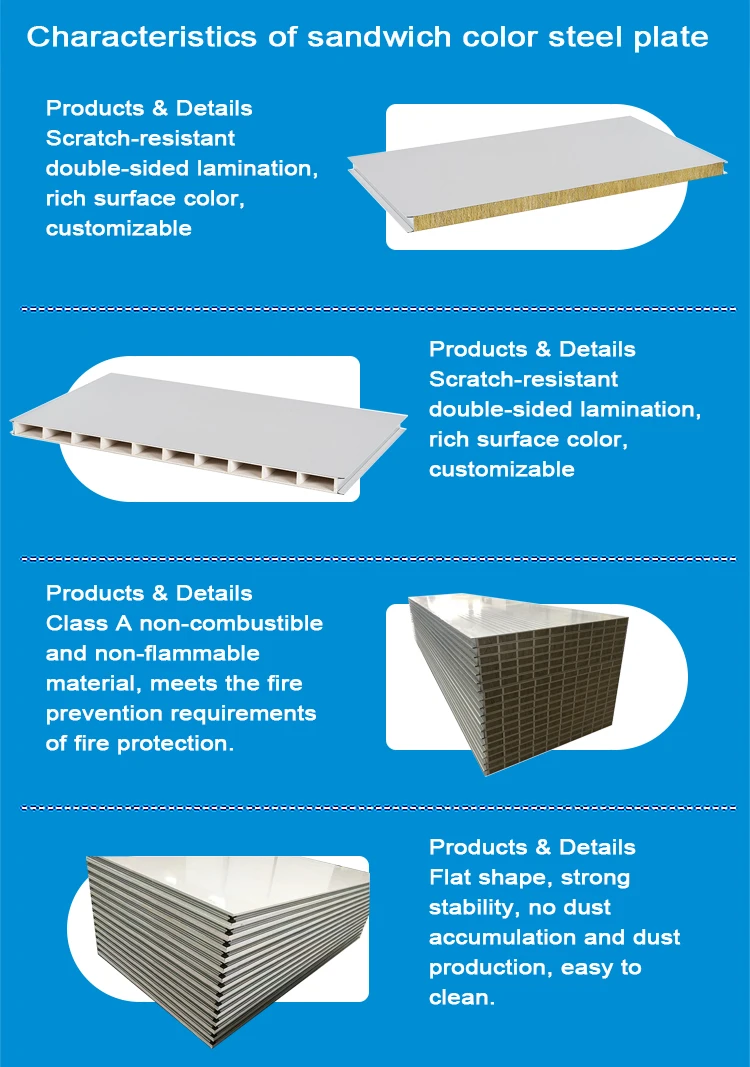 Characteristics of sandwich color steel plate

Products & Details
Scratch-resistant double-sided lamination, rich surface color, customizable

Products & Details
Scratch-resistant double-sided lamination, rich surface color, customizable

Products & Details
Class A non-combustible and non-flammable material, meets the fire prevention requirements of fire protection.

Products & Details
Flat shape, strong stability, no dust accumulation and dust production, easy to clean.