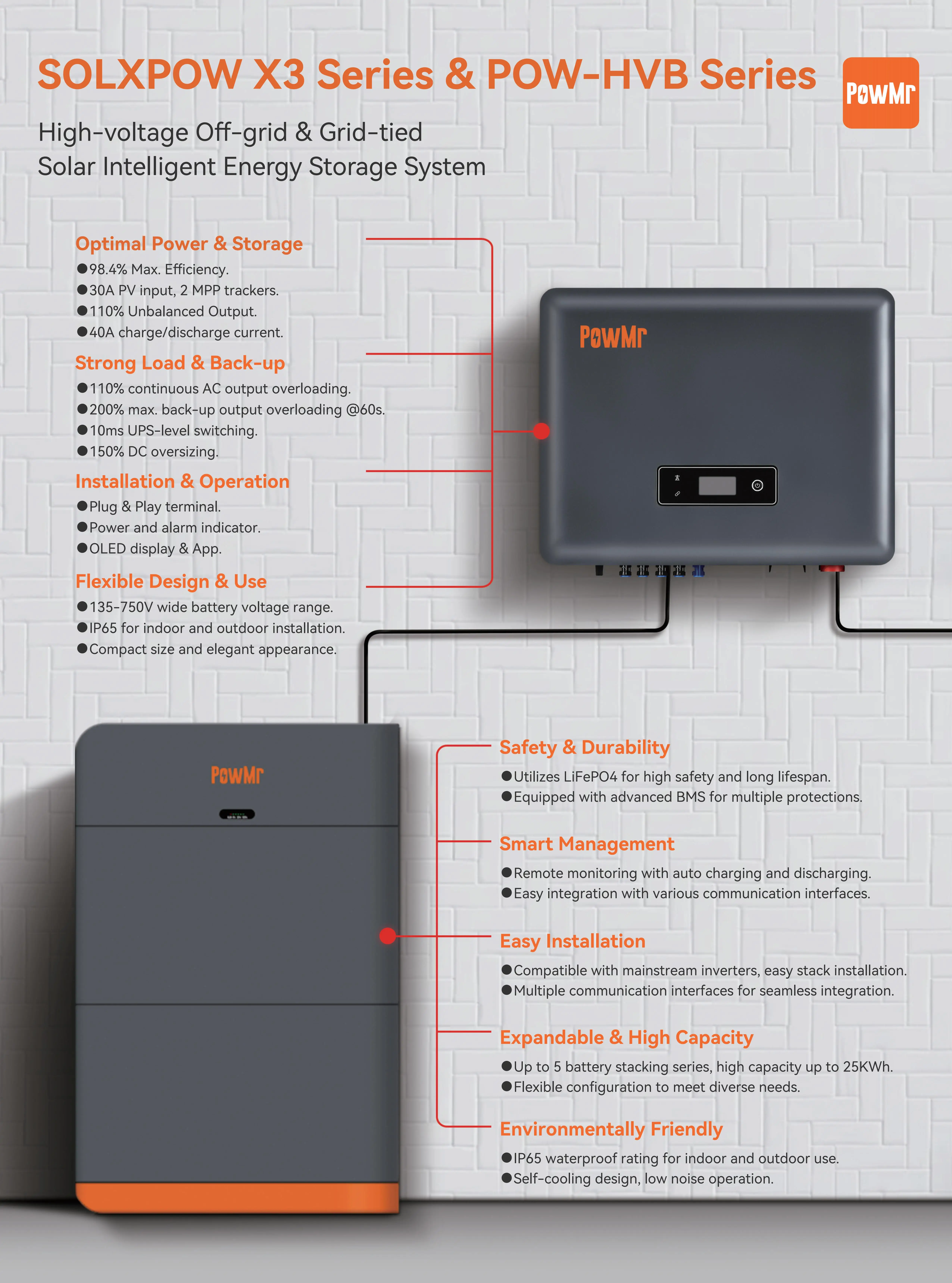 SOLXPOW X3 Series & POW-HVB Series

PowMr

High-voltage Off-grid & Grid-tied
Solar Intelligent Energy Storage System

Optimal Power & Storage
●98.4% Max. Efficiency.
●30A PV input, 2 MPP trackers.
●110% Unbalanced Output.
●40A charge/discharge current.

Strong Load & Back-up
●110% continuous AC output overloading.
●200% max. back-up output overloading @60s.
●10ms UPS-level switching.
●150% DC oversizing.

Installation & Operation
●Plug & Play terminal.
●Power and alarm indicator.
●OLED display & App.

Flexible Design & Use
●135-750V wide battery voltage range.
●IP65 for indoor and outdoor installation.
●Compact size and elegant appearance.

PowMr

PowMr

Safety & Durability
●Utilizes LiFePO4 for high safety and long lifespan.
●Equipped with advanced BMS for multiple protections.

Smart Management
●Remote monitoring with auto charging and discharging.
●Easy integration with various communication interfaces.

Easy Installation
●Compatible with mainstream inverters, easy stack installation.
●Multiple communication interfaces for seamless integration.

Expandable & High Capacity
●Up to 5 battery stacking series, high capacity up to 25KWh.
●Flexible configuration to meet diverse needs.

Environmentally Friendly
●IP65 waterproof rating for indoor and outdoor use.
●Self-cooling design, low noise operation.