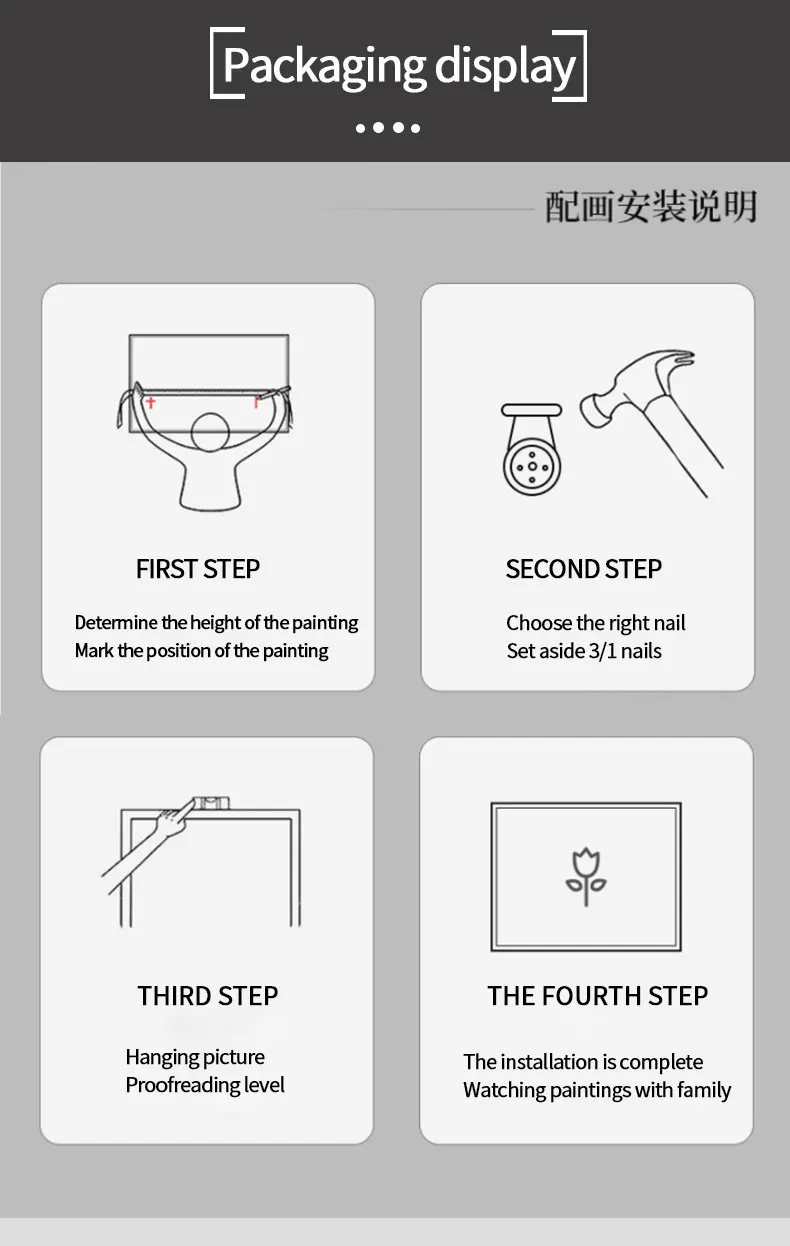 Packaging display

配画安装说明

FIRST STEP

Determine the height of the painting
Mark the position of the painting

SECOND STEP

Choose the right nail
Set aside 3/1 nails

THIRD STEP

Hanging picture
Proofreading level

THE FOURTH STEP

The installation is complete
Watching paintings with family