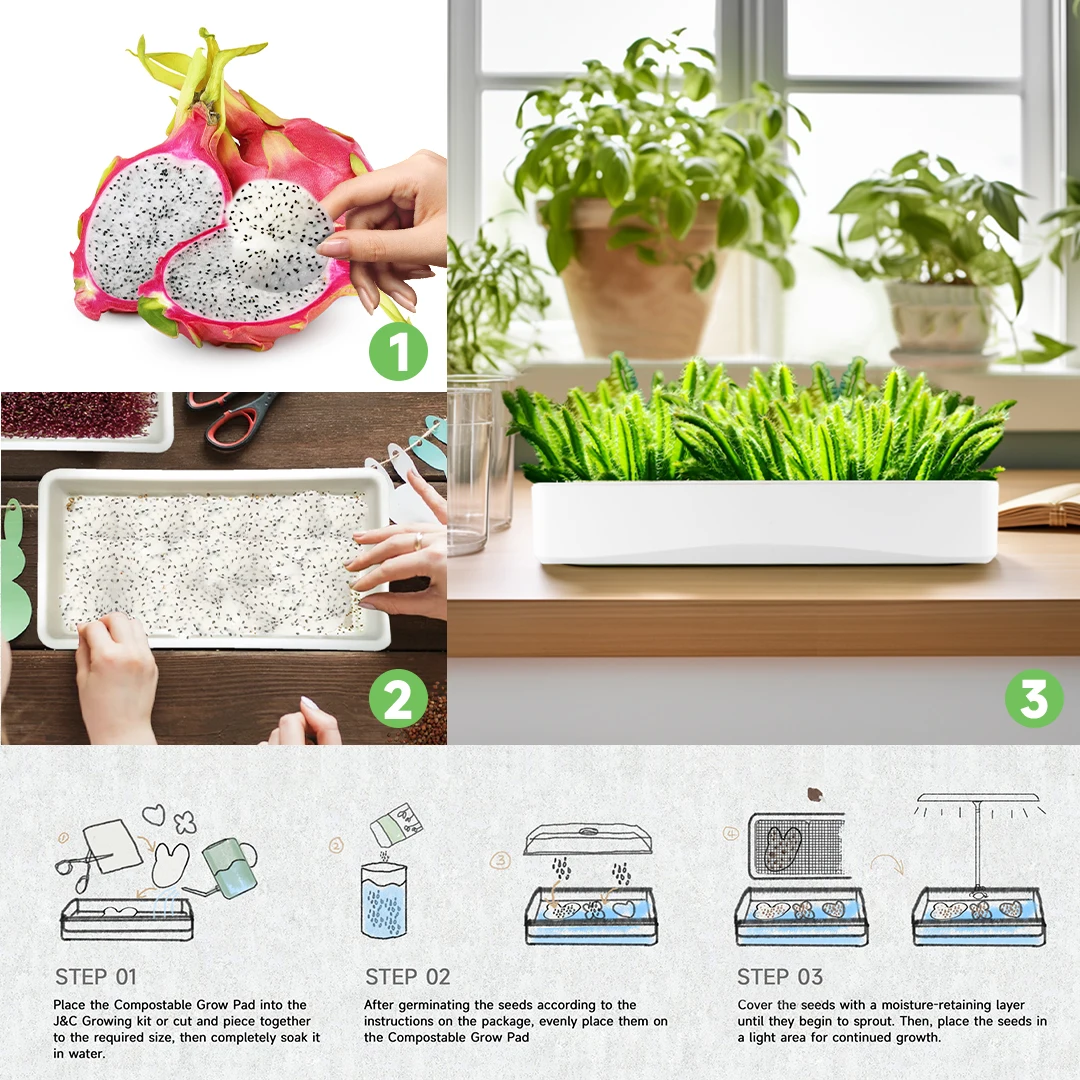 1

2

3

①

②

③

④

STEP 01

Place the Compostable Grow Pad into the J&C Growing kit or cut and piece together to the required size, then completely soak it in water.

STEP 02

After germinating the seeds according to the instructions on the package, evenly place them on the Compostable Grow Pad

STEP 03

Cover the seeds with a moisture-retaining layer until they begin to sprout. Then, place the seeds in a light area for continued growth.