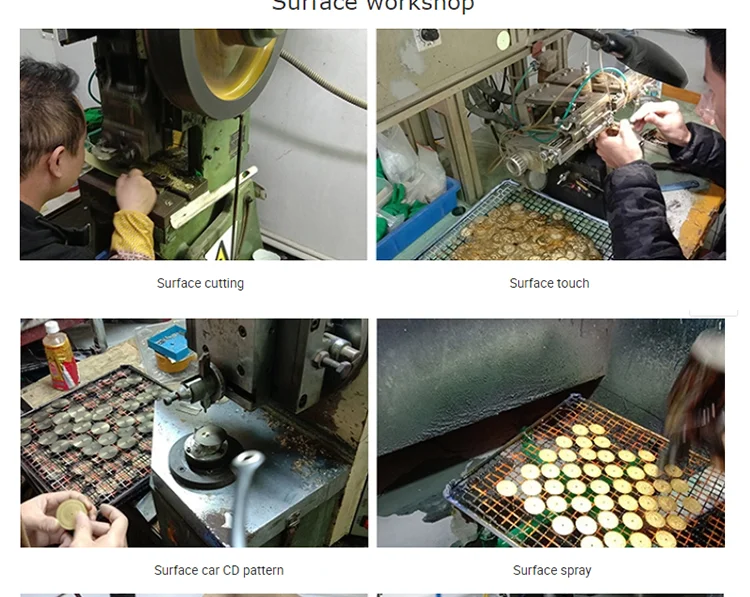 Surface workshop

Surface cutting

Surface touch

Surface car CD pattern

Surface spray