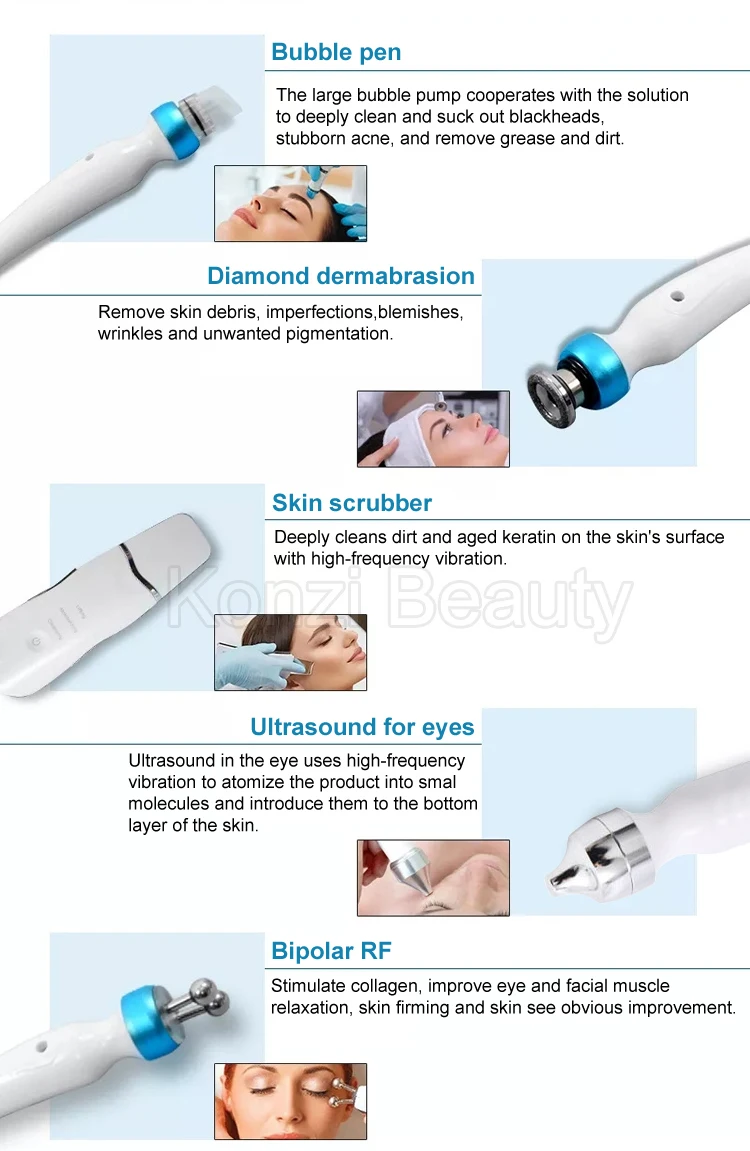 Bubble pen

The large bubble pump cooperates with the solution to deeply clean and suck out blackheads, stubborn acne, and remove grease and dirt.

Diamond dermabrasion

Remove skin debris, imperfections,blemishes, wrinkles and unwanted pigmentation.

Skin scrubber

Deeply cleans dirt and aged keratin on the skin's surface with high-frequency vibration.

Konzi Beauty

Ultrasound for eyes

Ultrasound in the eye uses high-frequency vibration to atomize the product into smal molecules and introduce them to the bottom layer of the skin.

Bipolar RF

Stimulate collagen, improve eye and facial muscle relaxation, skin firming and skin see obvious improvement.