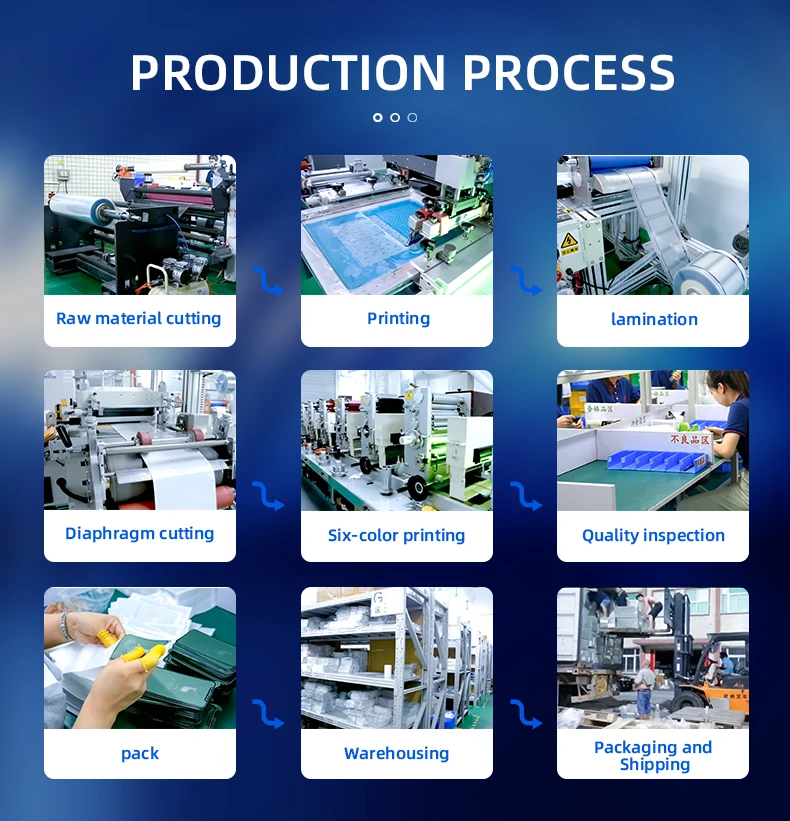 PRODUCTION PROCESS

Raw material cutting

Printing

lamination

Diaphragm cutting

Six-color printing

合格品区

不良品区

Quality inspection

pack

Warehousing

Packaging and Shipping