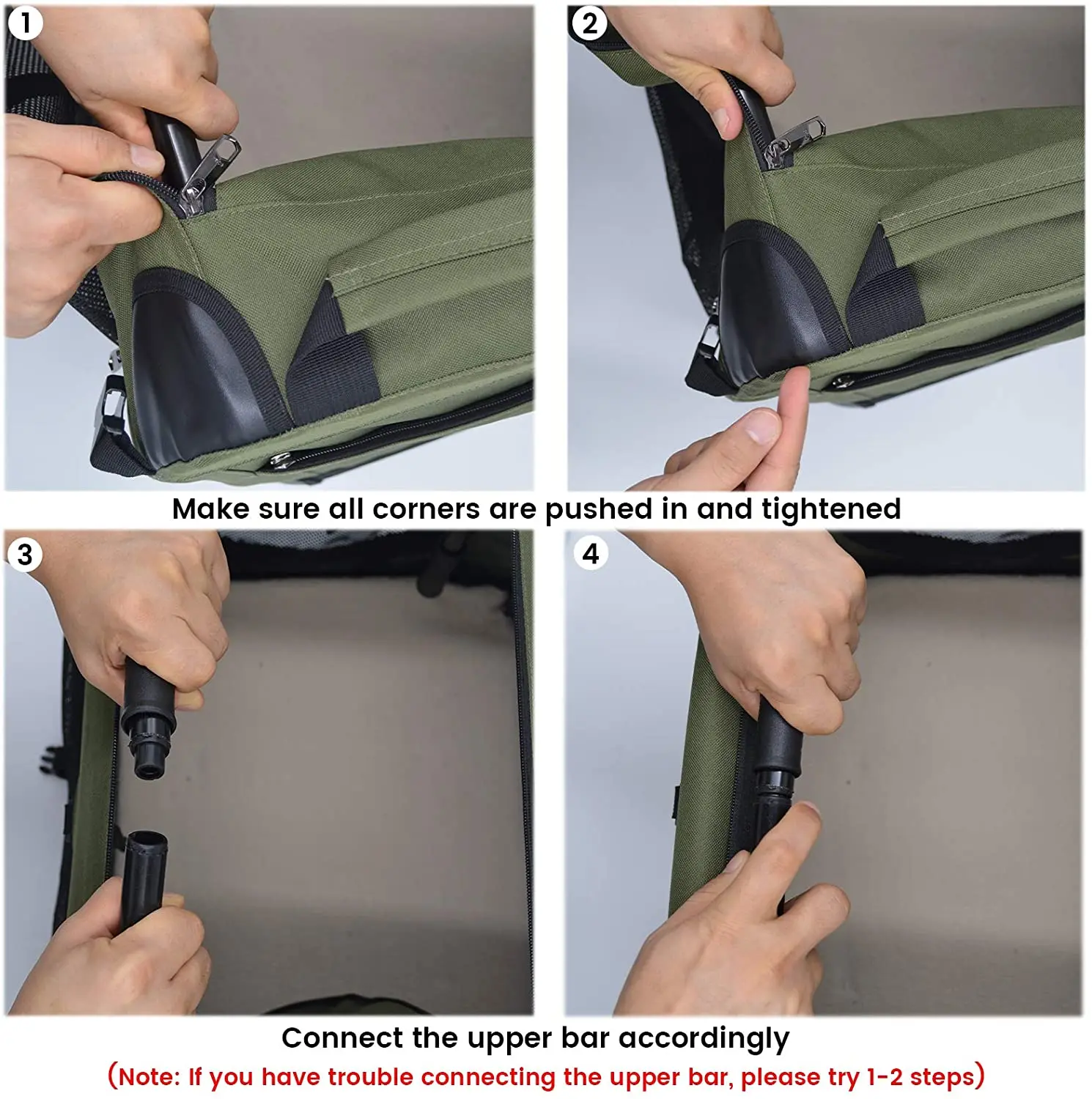 1

2

Make sure all corners are pushed in and tightened

3

4

Connect the upper bar accordingly

(Note: If you have trouble connecting the upper bar, please try 1-2 steps)