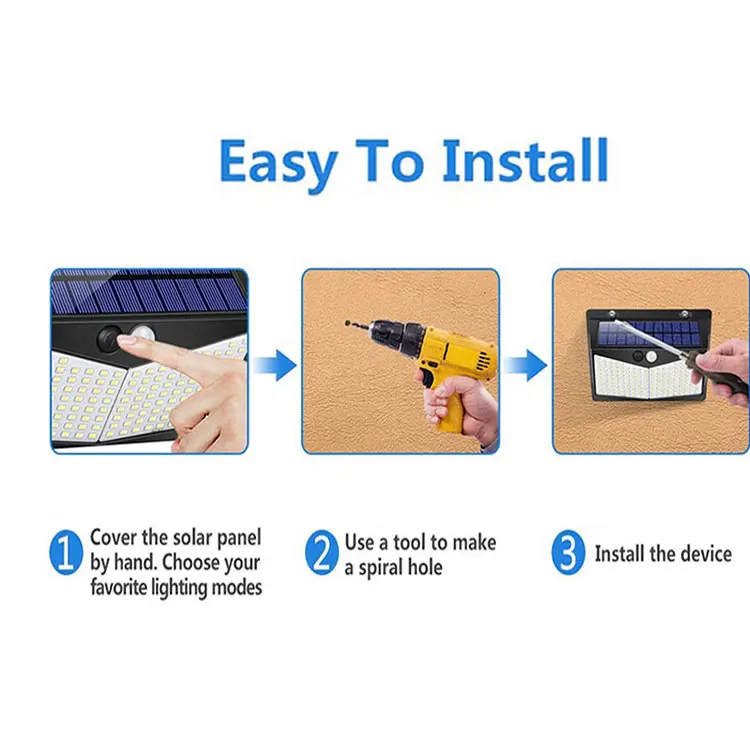 Easy To Install

1 Cover the solar panel by hand. Choose your favorite lighting modes

2 Use a tool to make a spiral hole

3 Install the device