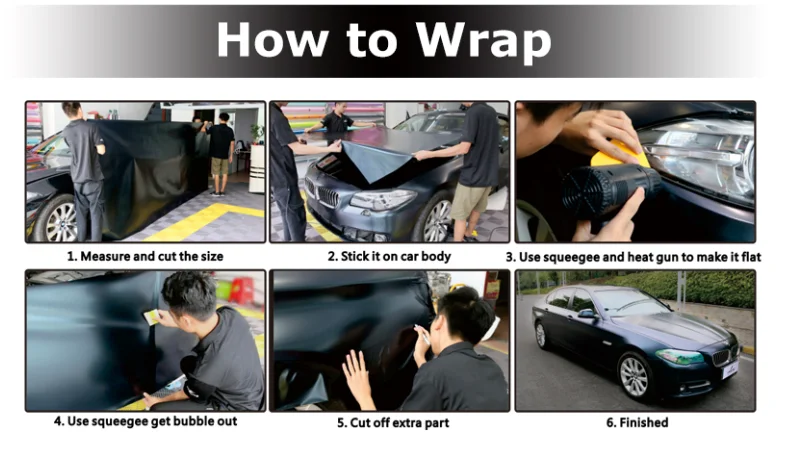 How to Wrap

1. Measure and cut the size

2. Stick it on car body

3. Use squeegee and heat gun to make it flat

4. Use squeegee get bubble out

5. Cut off extra part

6. Finished