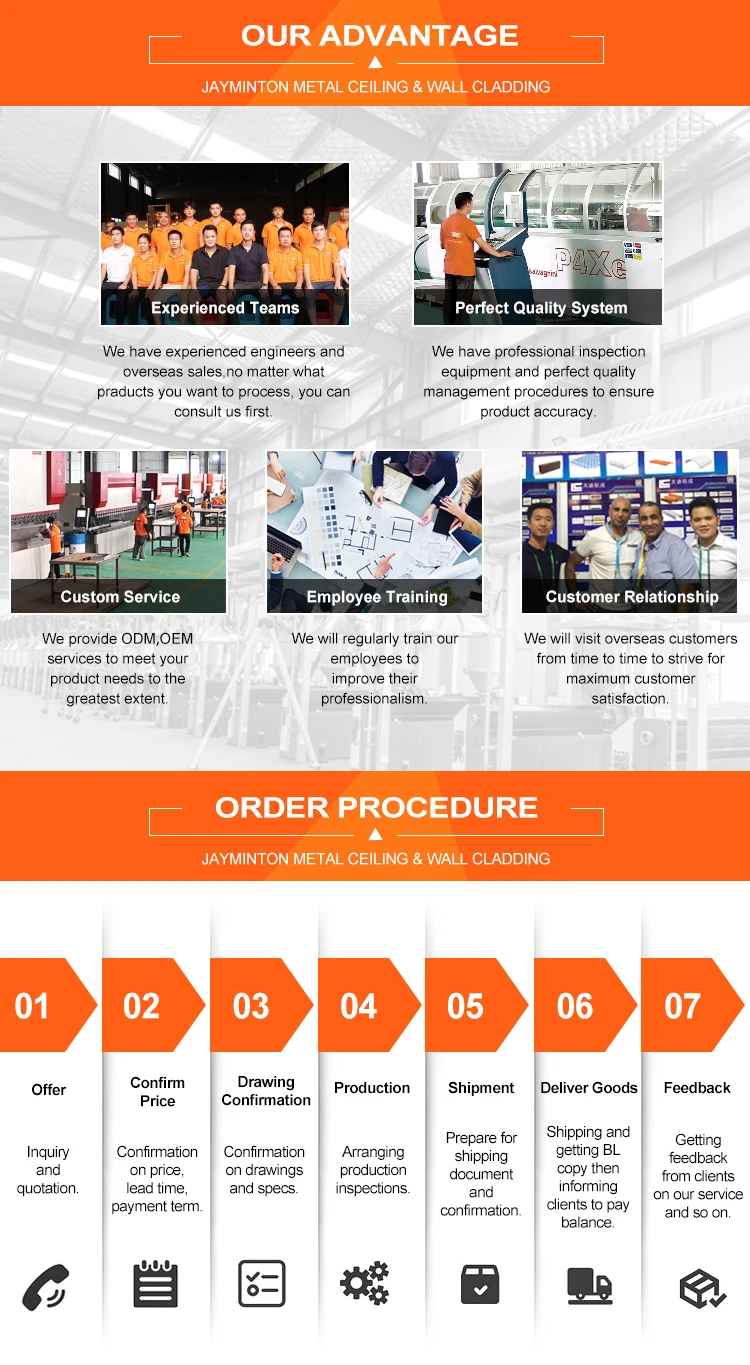 OUR ADVANTAGE

JAYMINTON METAL CEILING & WALL CLADDING

Experienced Teams

We have experienced engineers and overseas sales,no matter what products you want to process, you can consult us first.

P4Xe

Perfect Quality System

We have professional inspection equipment and perfect quality management procedures to ensure product accuracy.

Custom Service

We provide ODM,OEM services to meet your product needs to the greatest extent.

Employee Training

We will regularly train our employees to improve their professionalism.

Customer Relationship

We will visit overseas customers from time to time to strive for maximum customer satisfaction.

ORDER PROCEDURE

JAYMINTON METAL CEILING & WALL CLADDING

01

Offer

Inquiry and quotation.

02

Confirm Price

Confirmation on price, lead time, payment term.

03

Drawing Confirmation

Confirmation on drawings and specs.

04

Production

Arranging production inspections.

05

Shipment

Prepare for shipping document and confirmation.

06

Deliver Goods

Shipping and getting BL copy then informing clients to pay balance.

07

Feedback

Getting feedback from clients on our service and so on.