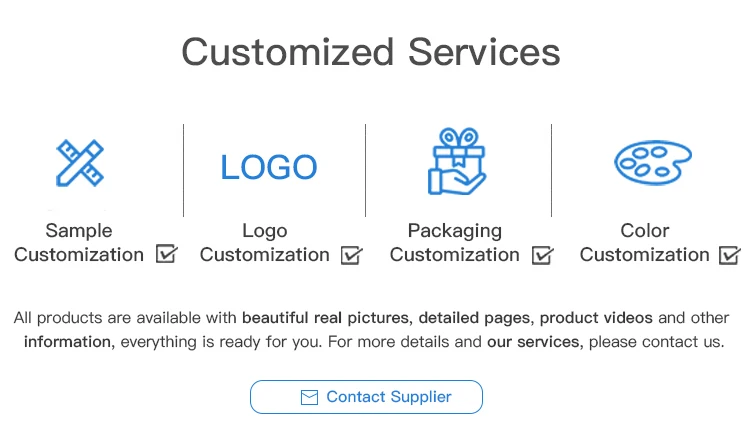 Customized Services

LOGO

Sample Customization ☑

Logo Customization ☑

Packaging Customization ☑

Color Customization ☑

All products are available with beautiful real pictures, detailed pages, product videos and other information, everything is ready for you. For more details and our services, please contact us.

Contact Supplier