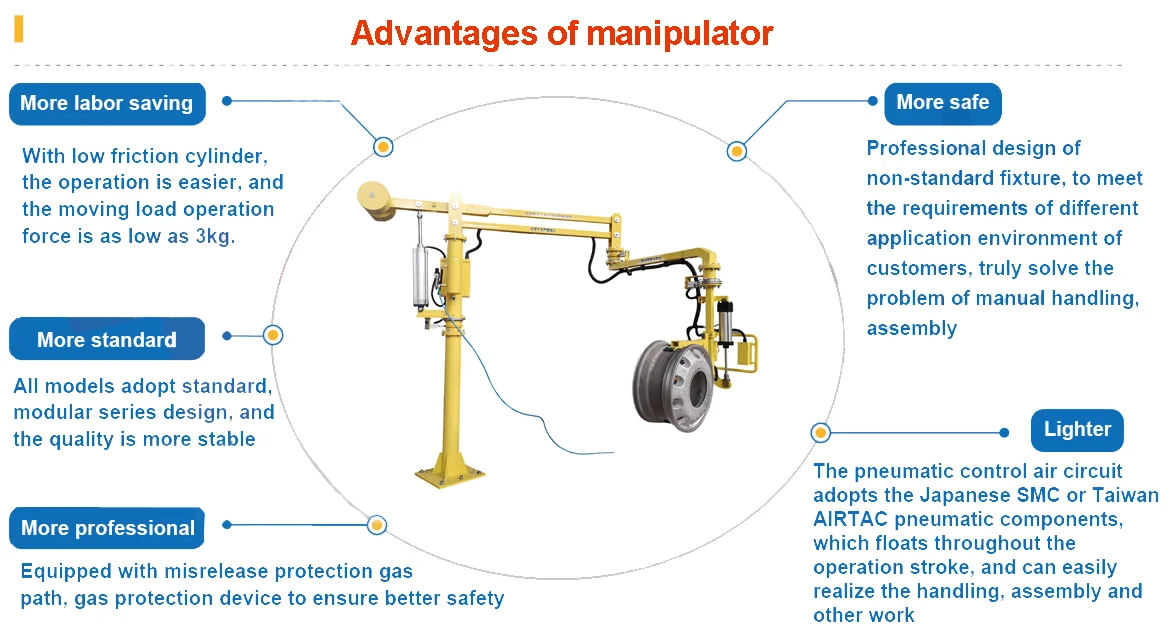 Advantages of manipulator

More labor saving

With low friction cylinder, the operation is easier, and the moving load operation force is as low as 3kg.

More standard

All models adopt standard, modular series design, and the quality is more stable

More professional

Equipped with misrelease protection gas path, gas protection device to ensure better safety

More safe

Professional design of non-standard fixture, to meet the requirements of different application environment of customers, truly solve the problem of manual handling, assembly

Lighter

The pneumatic control air circuit adopts the Japanese SMC or Taiwan AIRTAC pneumatic components, which floats throughout the operation stroke, and can easily realize the handling, assembly and other work