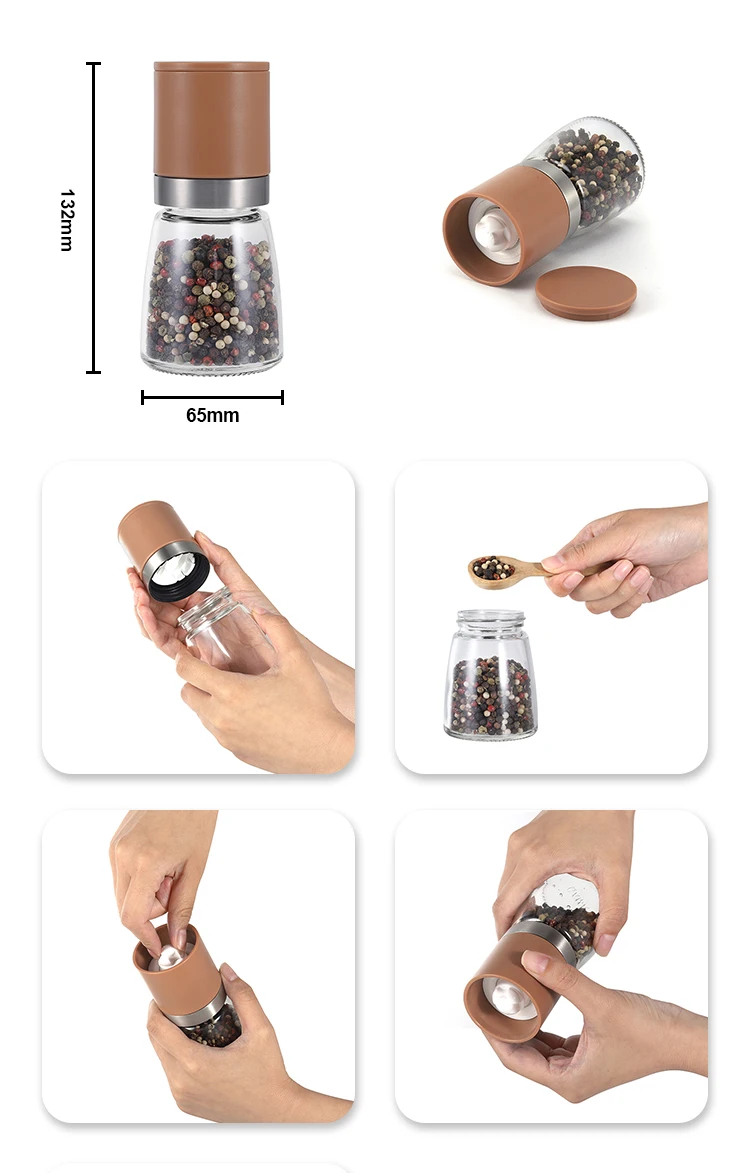 132mm

65mm