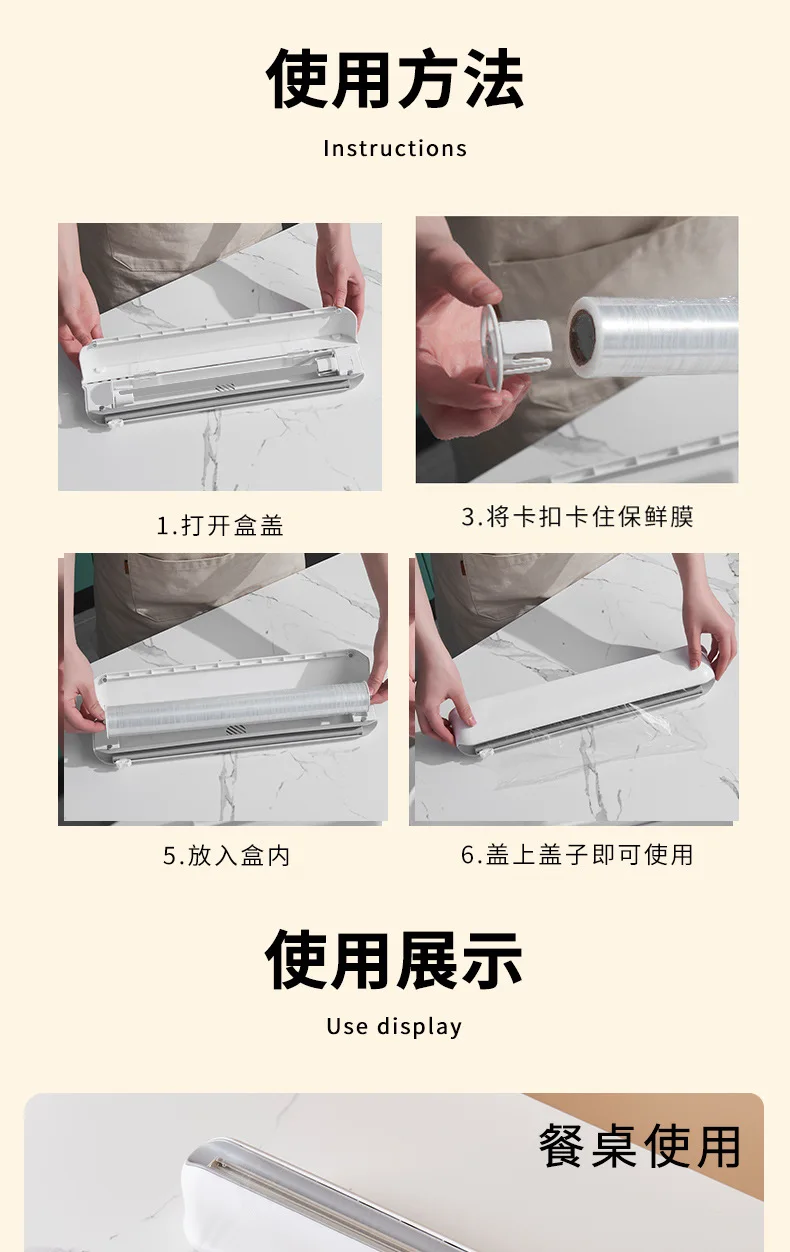 使用方法

Instructions

1.打开盒盖

3.将卡扣卡住保鲜膜

5.放入盒内

6.盖上盖子即可使用

使用展示

Use display

餐桌使用