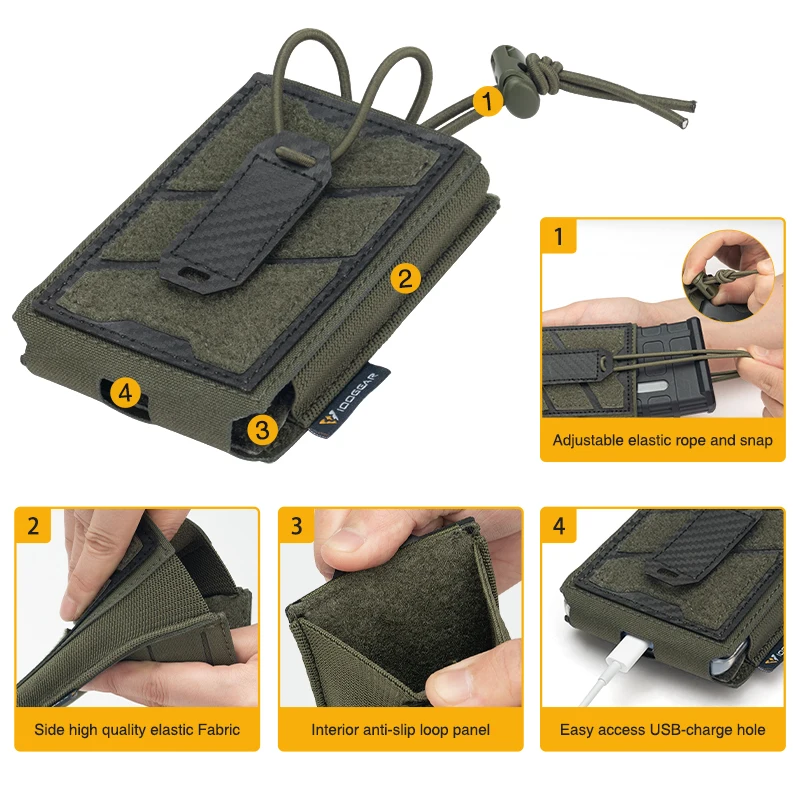 1
2
4
3
IDOGEAR

1
Adjustable elastic rope and snap

2
Side high quality elastic Fabric

3
Interior anti-slip loop panel

4
Easy access USB-charge hole