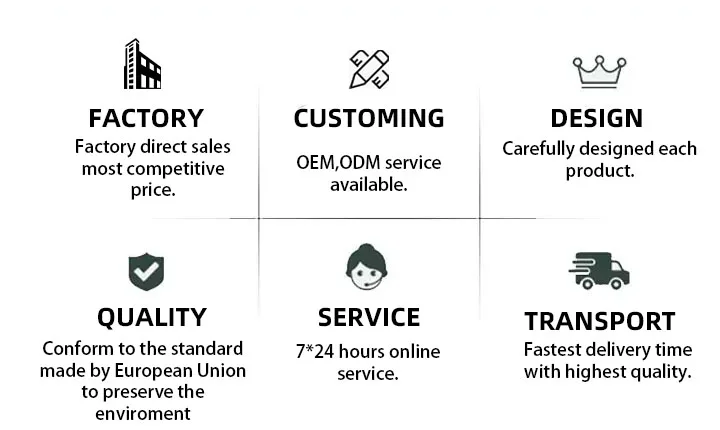 FACTORY

Factory direct sales most competitive price.

CUSTOMING

OEM,ODM service available.

DESIGN

Carefully designed each product.

QUALITY

Conform to the standard made by European Union to preserve the enviroment

SERVICE

7*24 hours online service.

TRANSPORT

Fastest delivery time with highest quality.