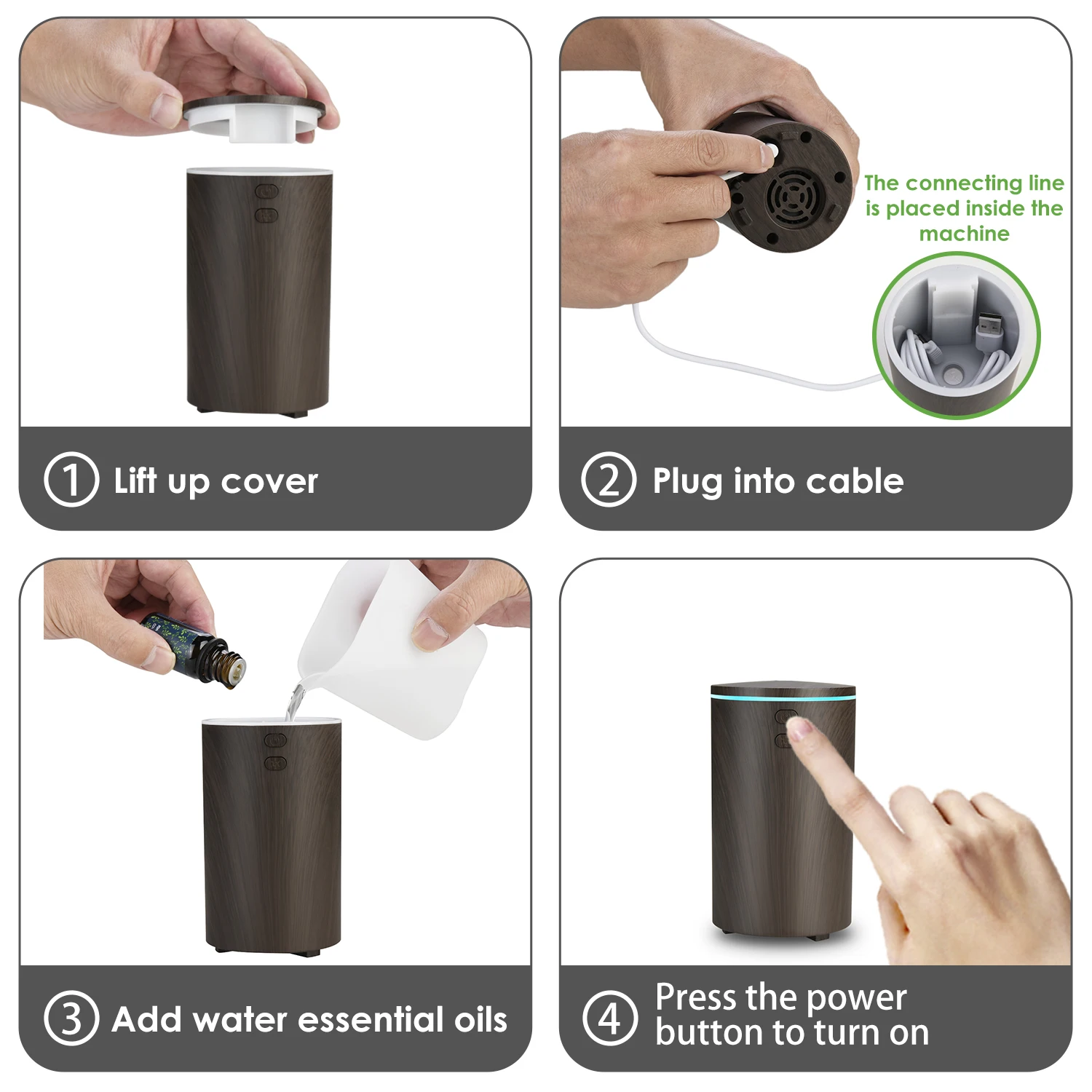 ① Lift up cover

The connecting line is placed inside the machine

② Plug into cable

③ Add water essential oils

④ Press the power button to turn on