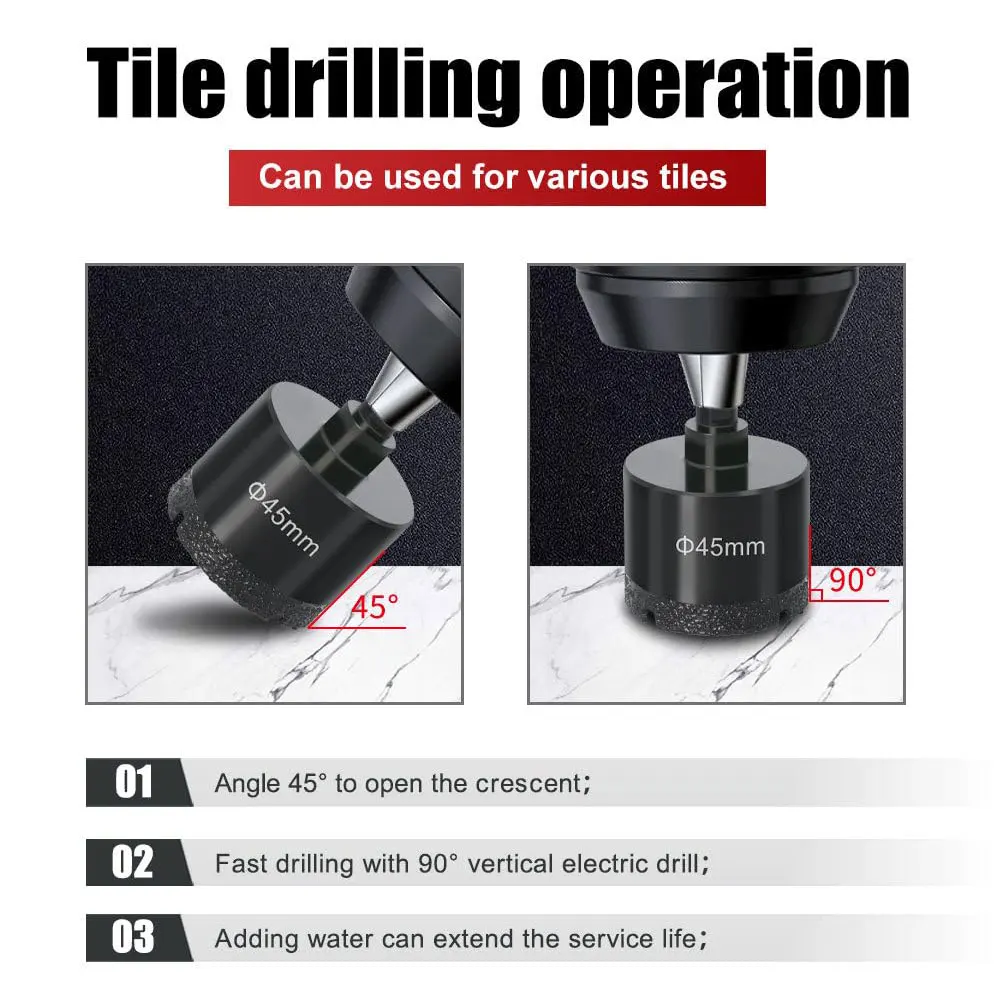 Tile drilling operation

Can be used for various tiles

Φ45mm

45°

Φ45mm

90°

01 Angle 45° to open the crescent;

02 Fast drilling with 90° vertical electric drill;

03 Adding water can extend the service life;