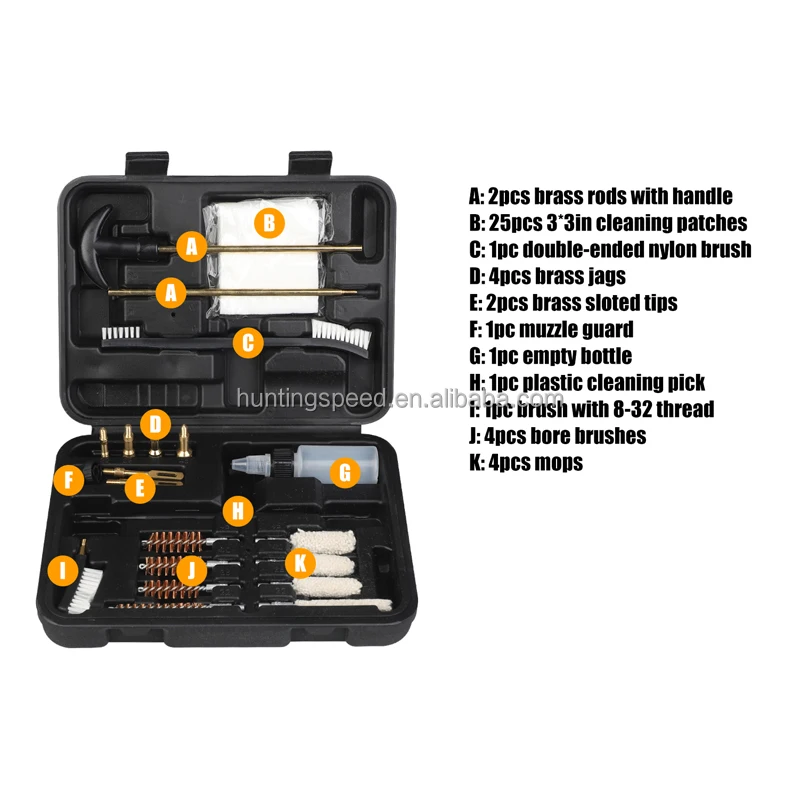 B
A
A
C
D
F
E
G
H
I
J
K

A: 2pcs brass rods with handle
B: 25pcs 3*3in cleaning patches
C: 1pc double-ended nylon brush
D: 4pcs brass jags
E: 2pcs brass sloted tips
F: 1pc muzzle guard
G: 1pc empty bottle
H: 1pc plastic cleaning pick
I: 1pc brush with 8-32 thread
J: 4pcs bore brushes
K: 4pcs mops

huntingspeed.en.alibaba.com