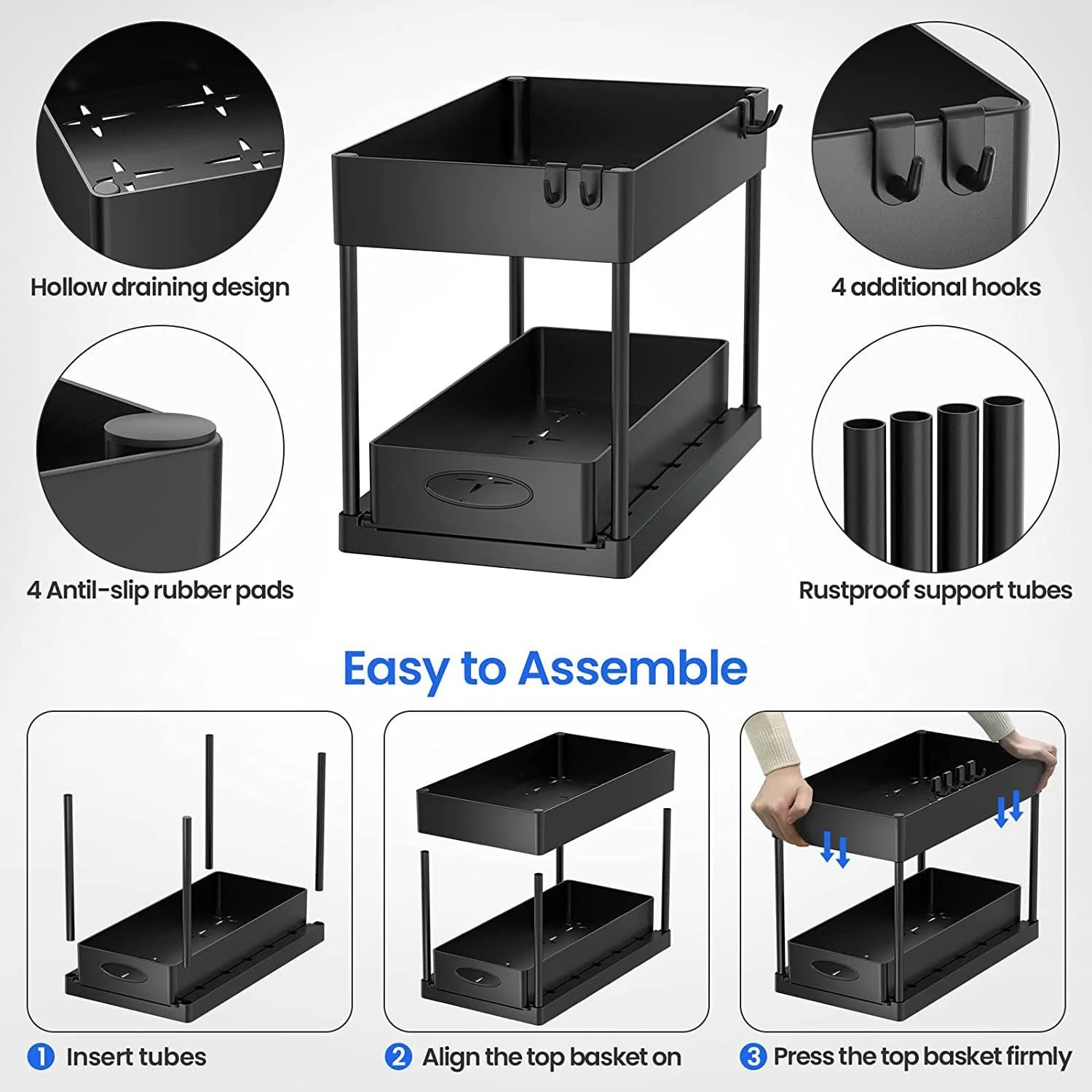 Hollow draining design

4 additional hooks

4 Antil-slip rubber pads

Rustproof support tubes

Easy to Assemble

1 Insert tubes

2 Align the top basket on

3 Press the top basket firmly