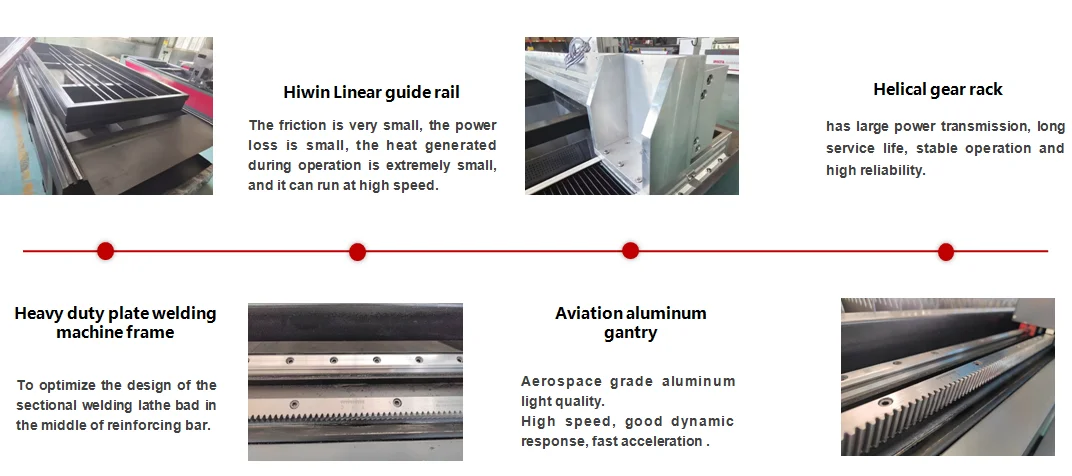 Hiwin Linear guide rail

The friction is very small, the power loss is small, the heat generated during operation is extremely small, and it can run at high speed.

Helical gear rack

has large power transmission, long service life, stable operation and high reliability.

Heavy duty plate welding machine frame

To optimize the design of the sectional welding lathe bad in the middle of reinforcing bar.

Aviation aluminum gantry

Aerospace grade aluminum light quality.
High speed, good dynamic response, fast acceleration .