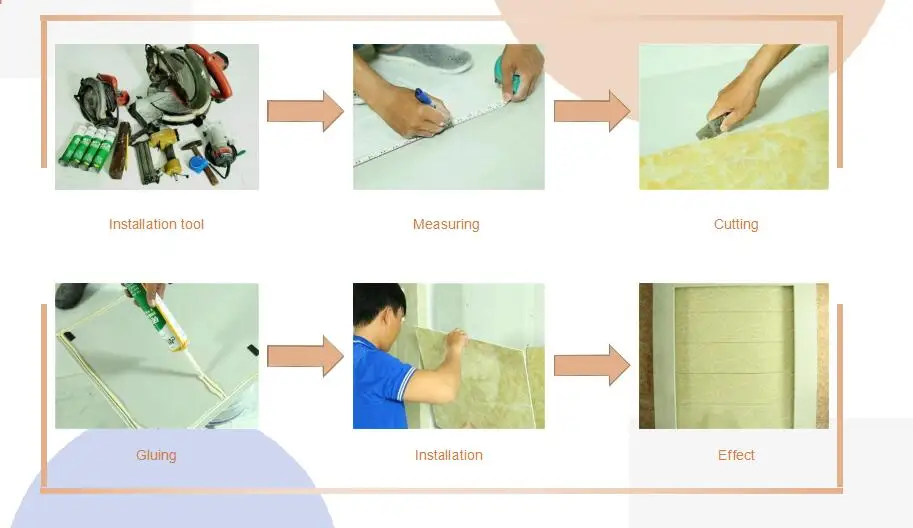 Installation tool

Measuring

Cutting

Gluing

Installation

Effect