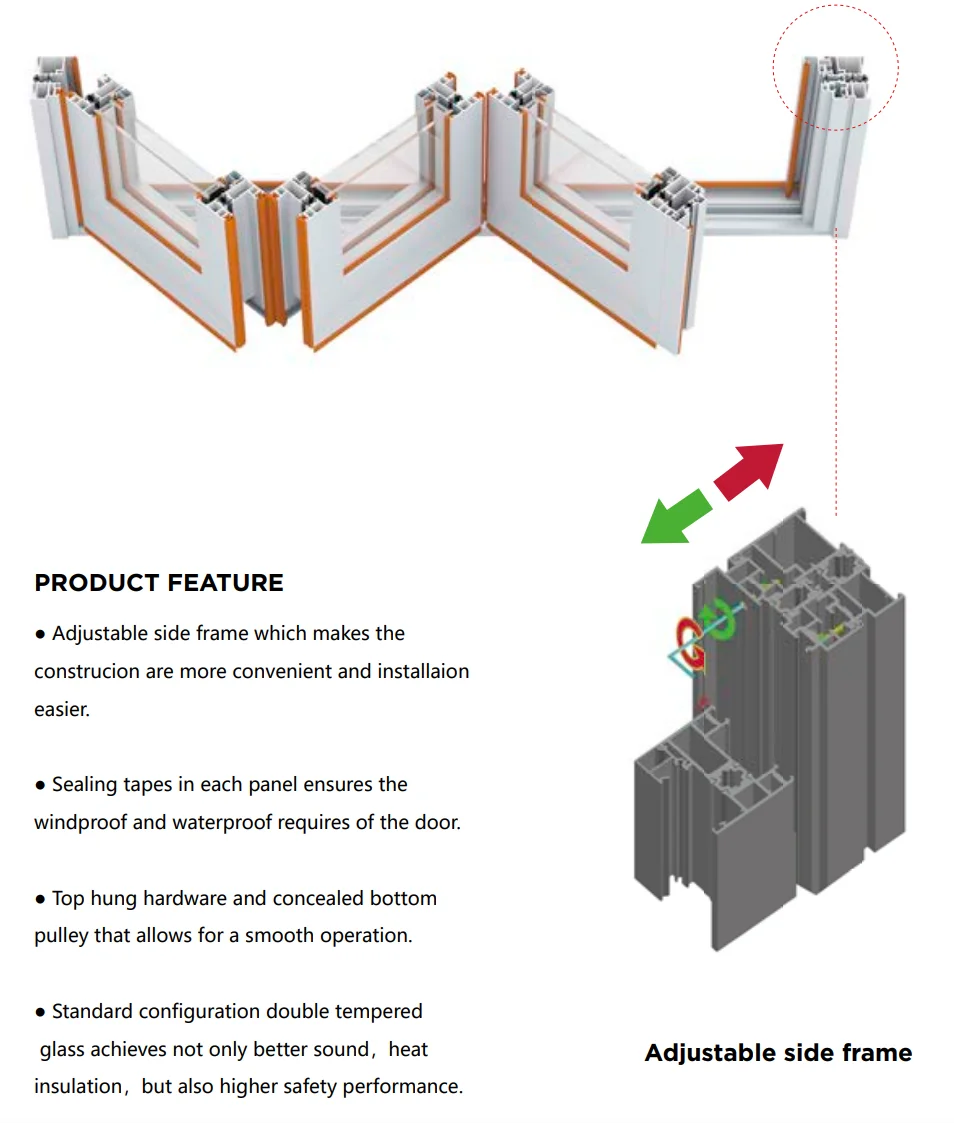 PRODUCT FEATURE

● Adjustable side frame which makes the construcion are more convenient and installaion easier.

● Sealing tapes in each panel ensures the windproof and waterproof requires of the door.

● Top hung hardware and concealed bottom pulley that allows for a smooth operation.

● Standard configuration double tempered glass achieves not only better sound，heat insulation，but also higher safety performance.

Adjustable side frame