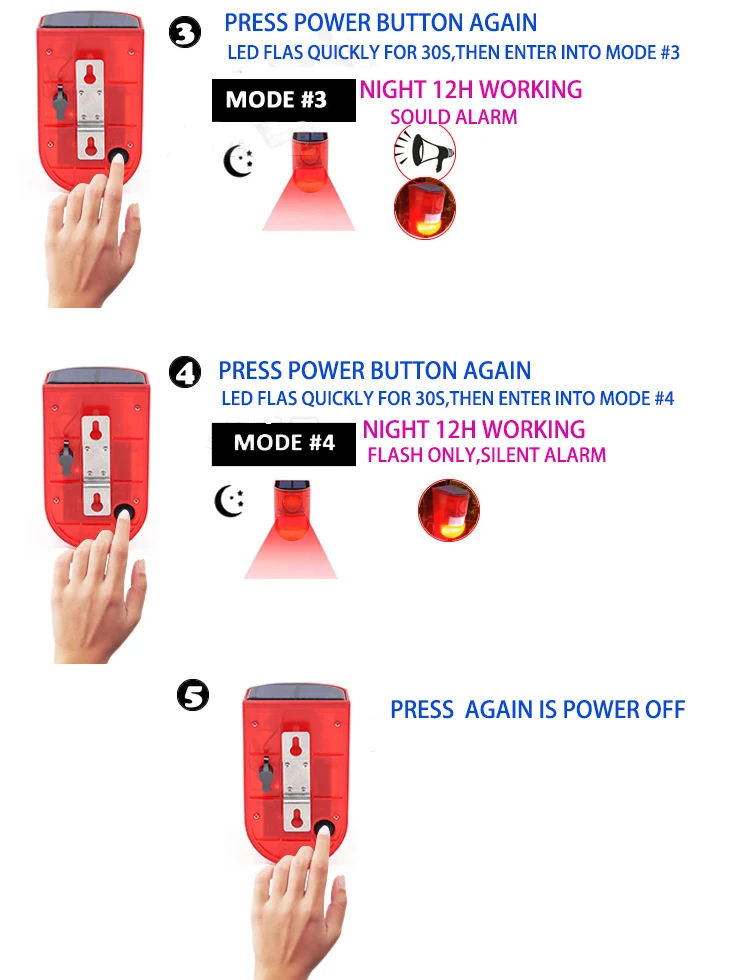 3 PRESS POWER BUTTON AGAIN
LED FLAS QUICKLY FOR 30S,THEN ENTER INTO MODE #3

MODE #3 NIGHT 12H WORKING
SOULD ALARM

4 PRESS POWER BUTTON AGAIN
LED FLAS QUICKLY FOR 30S,THEN ENTER INTO MODE #4

MODE #4 NIGHT 12H WORKING
FLASH ONLY,SILENT ALARM

5 PRESS AGAIN IS POWER OFF