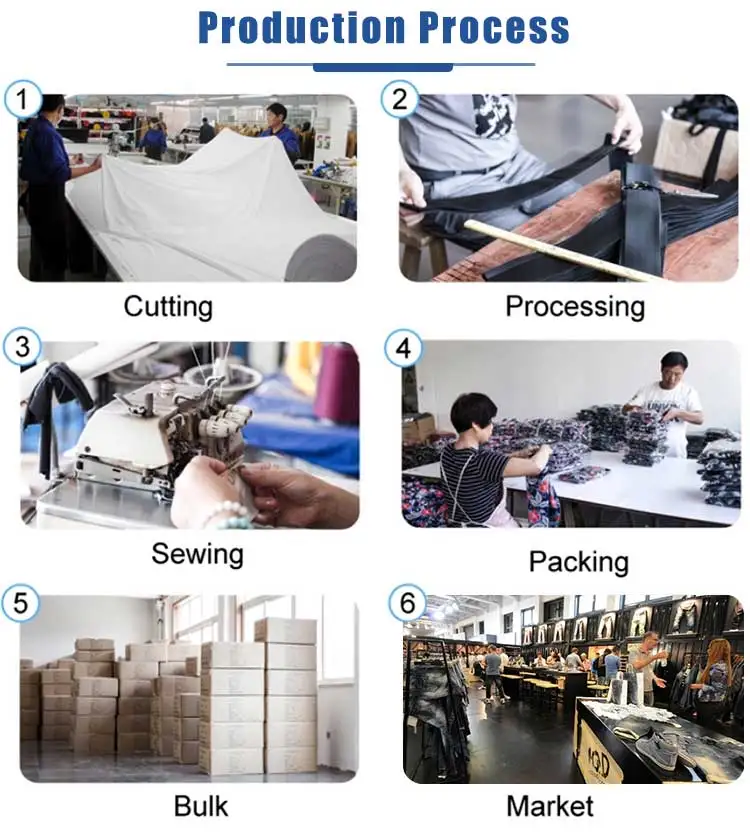 Production Process

1

Cutting

2

Processing

3

Sewing

4

Packing

5

Bulk

6

Market