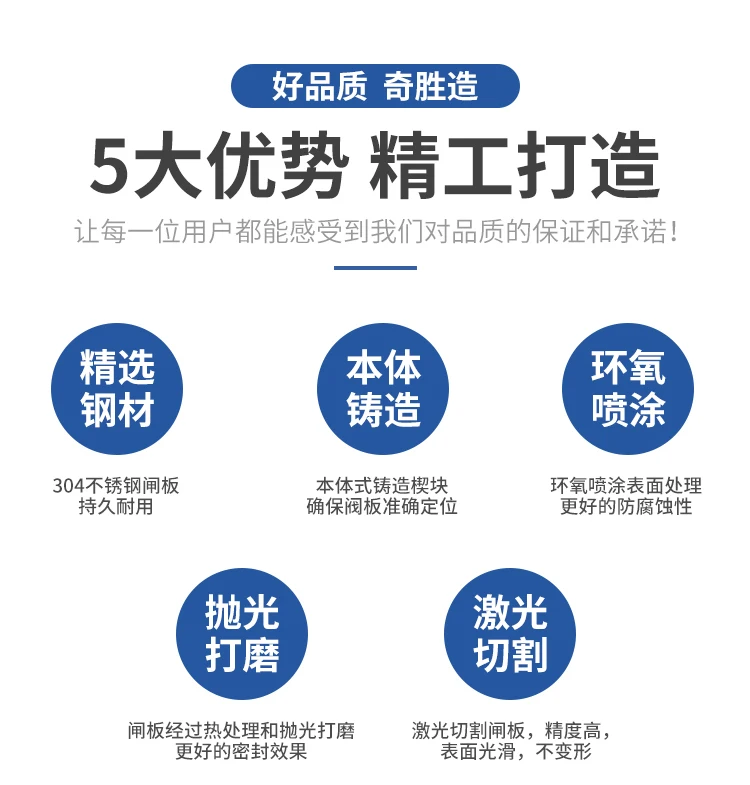 好品质 奇胜造

5大优势 精工打造

让每一位用户都能感受到我们对品质的保证和承诺!

精选
钢材

304不锈钢闸板
持久耐用

本体
铸造

本体式铸造楔块
确保阀板准确定位

环氧
喷涂

环氧喷涂表面处理
更好的防腐蚀性

抛光
打磨

闸板经过热处理和抛光打磨
更好的密封效果

激光
切割

激光切割闸板，精度高，
表面光滑，不变形