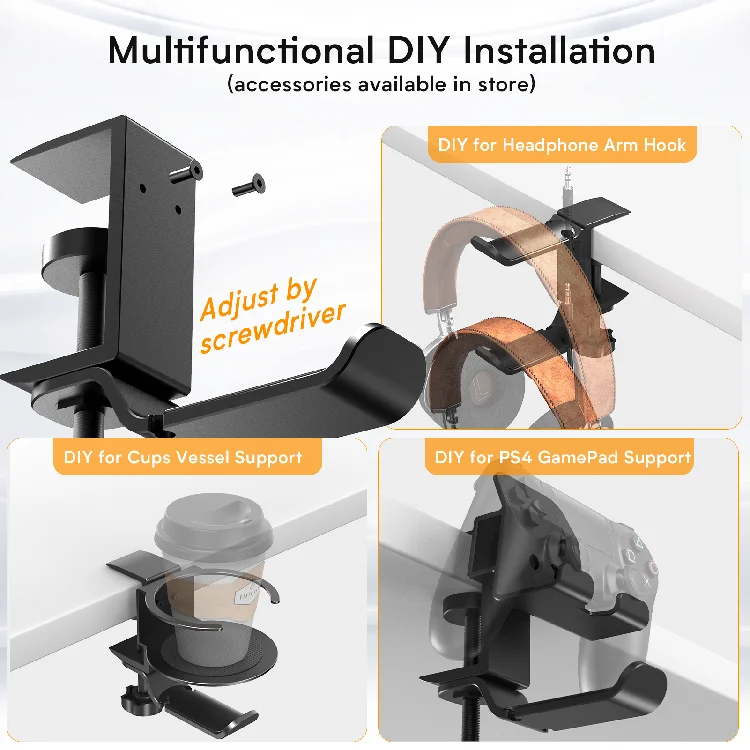 Multifunctional DIY Installation
(accessories available in store)

Adjust by screwdriver

DIY for Headphone Arm Hook

DIY for Cups Vessel Support

DIY for PS4 GamePad Support