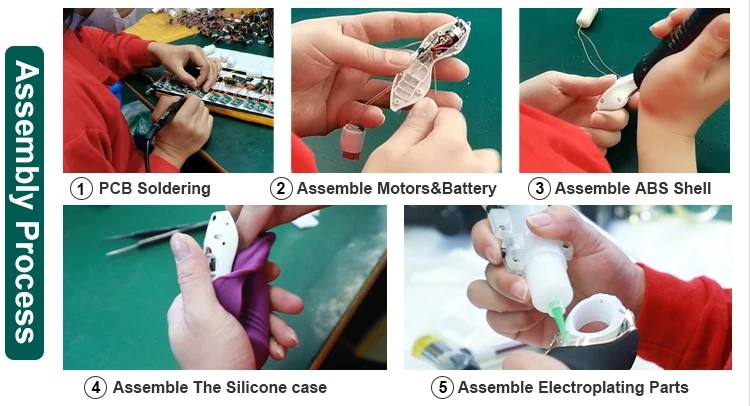 Assembly Process

1 PCB Soldering

2 Assemble Motors&Battery

3 Assemble ABS Shell

4 Assemble The Silicone case

5 Assemble Electroplating Parts