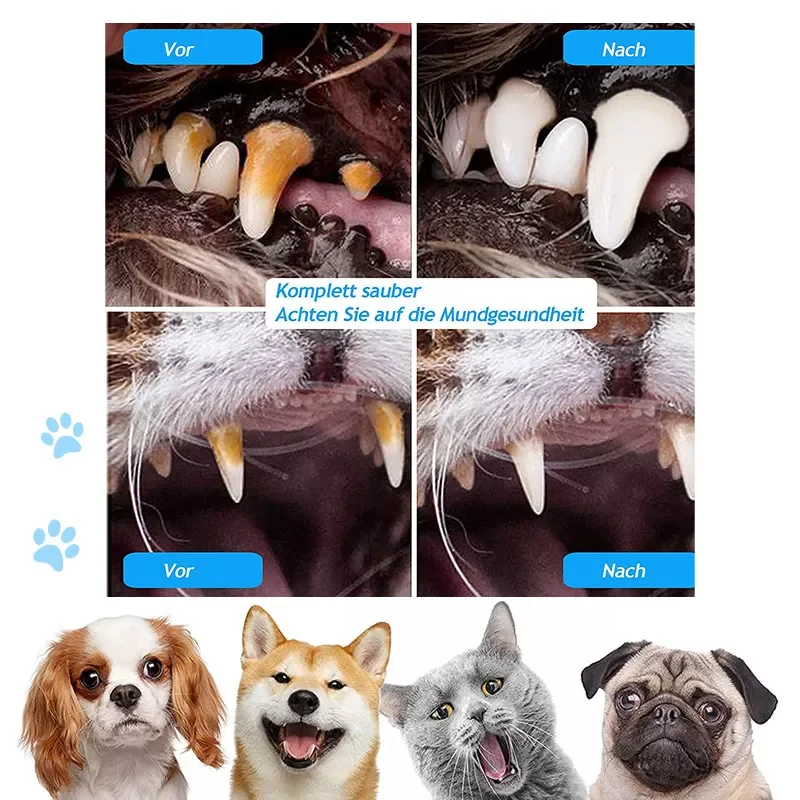 Vor

Nach

Komplett sauber
Achten Sie auf die Mundgesundheit

Vor

Nach