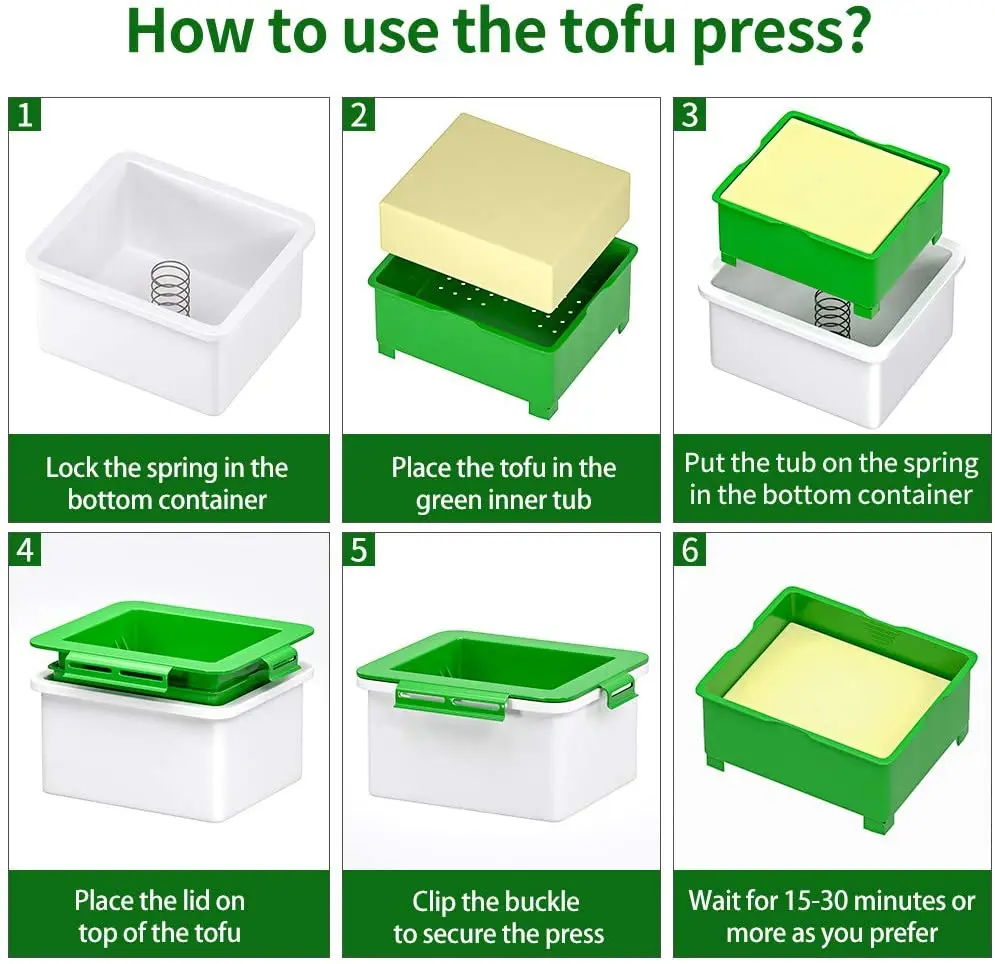 How to use the tofu press?

1

Lock the spring in the bottom container

2

Place the tofu in the green inner tub

3

Put the tub on the spring in the bottom container

4

Place the lid on top of the tofu

5

Clip the buckle to secure the press

6

Wait for 15-30 minutes or more as you prefer