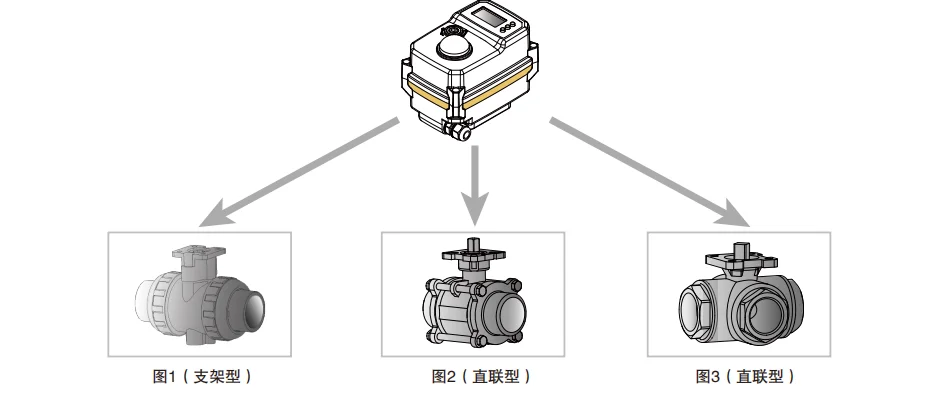 图1（支架型）

图2（直联型）

图3（直联型）