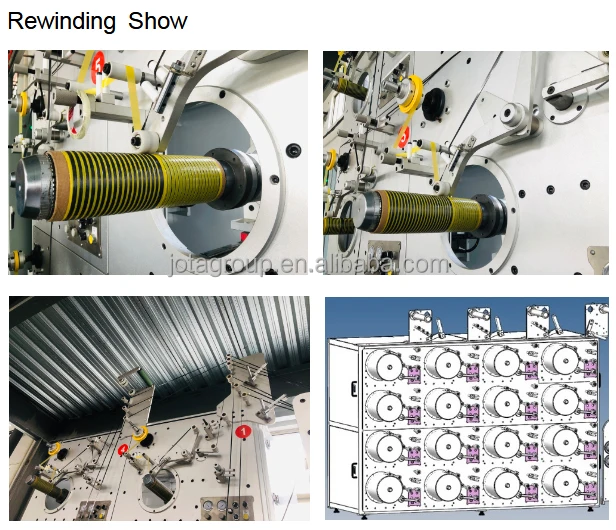 Rewinding Show

5

jotagroup.en.alibaba.com

4

1